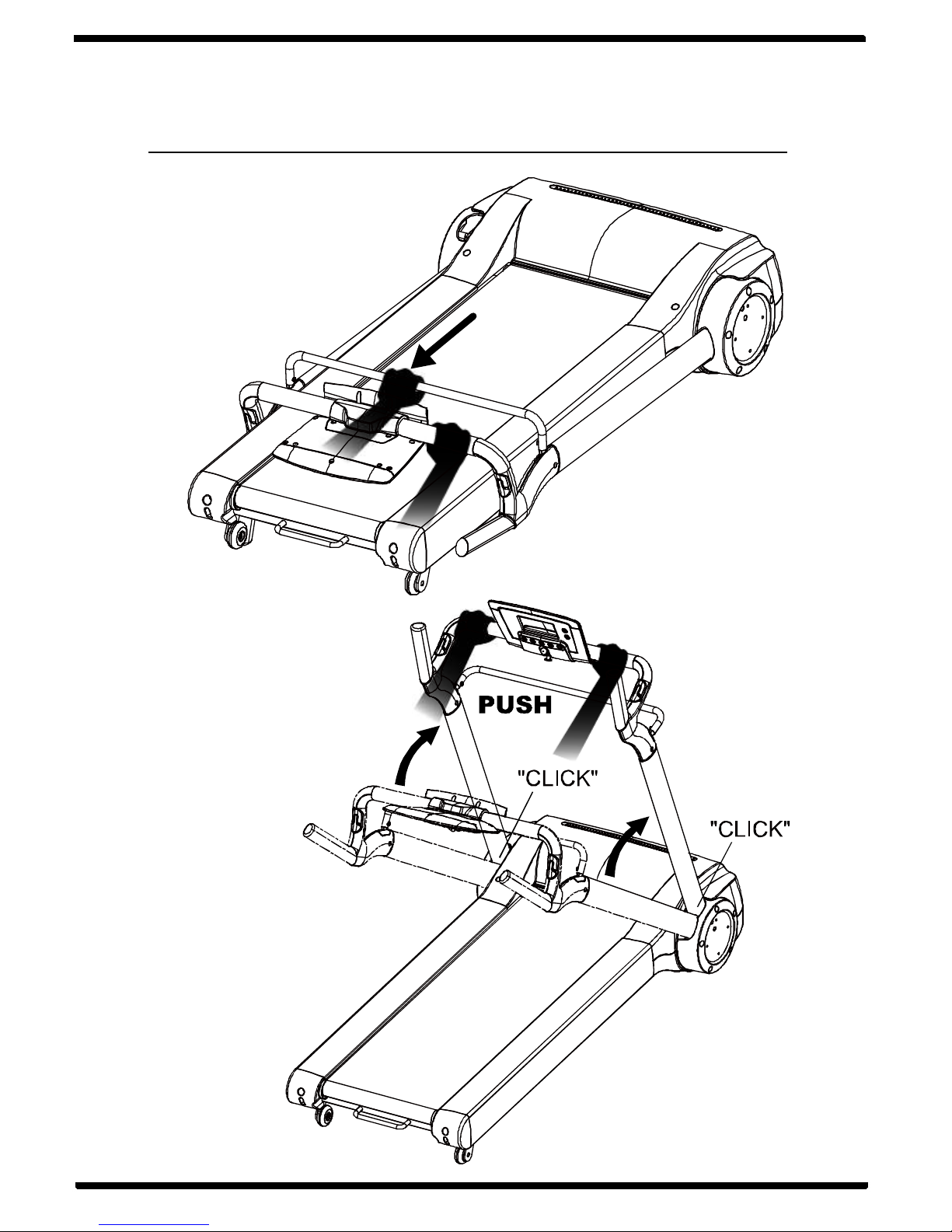 PUSH

"CLICK"

"CLICK"