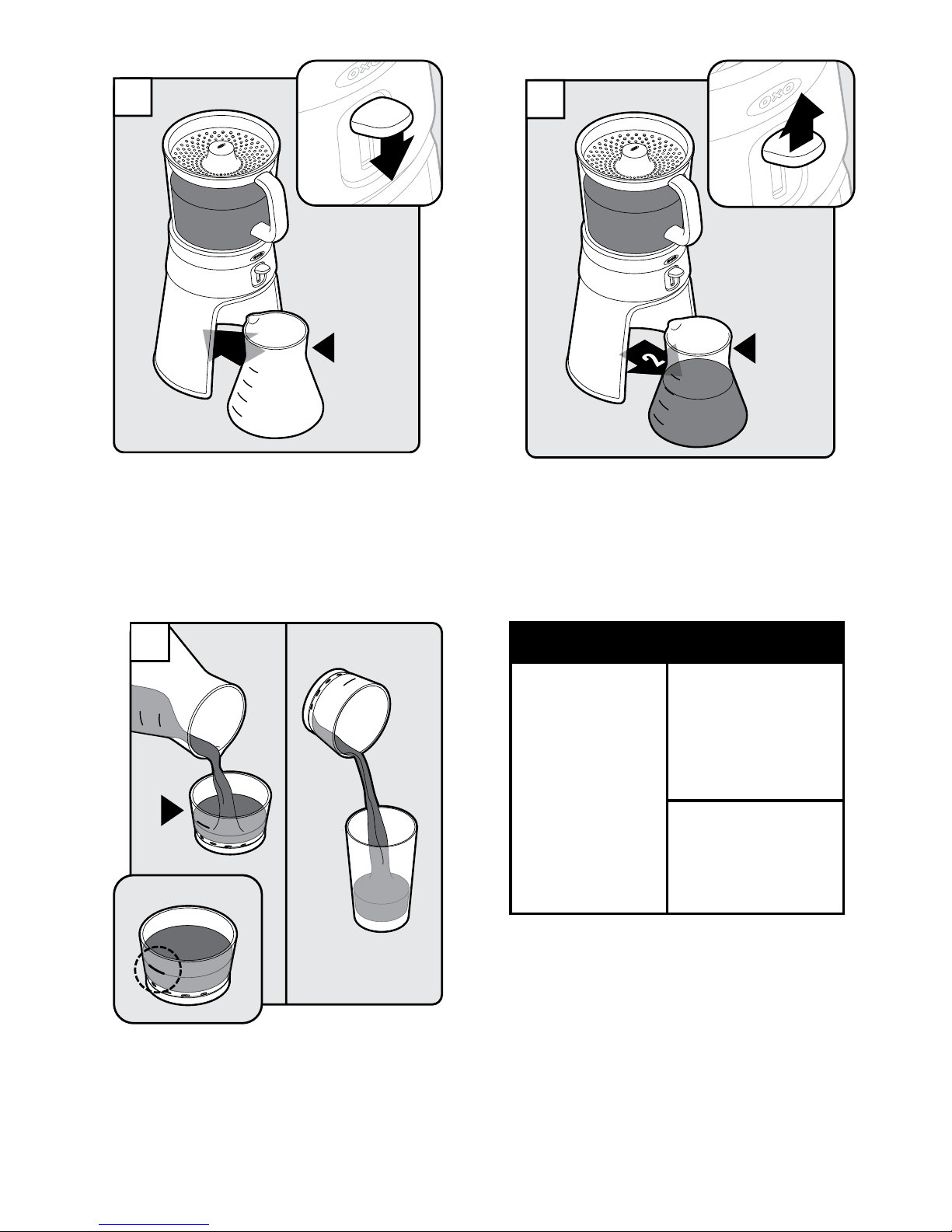 OXO

OXO

2