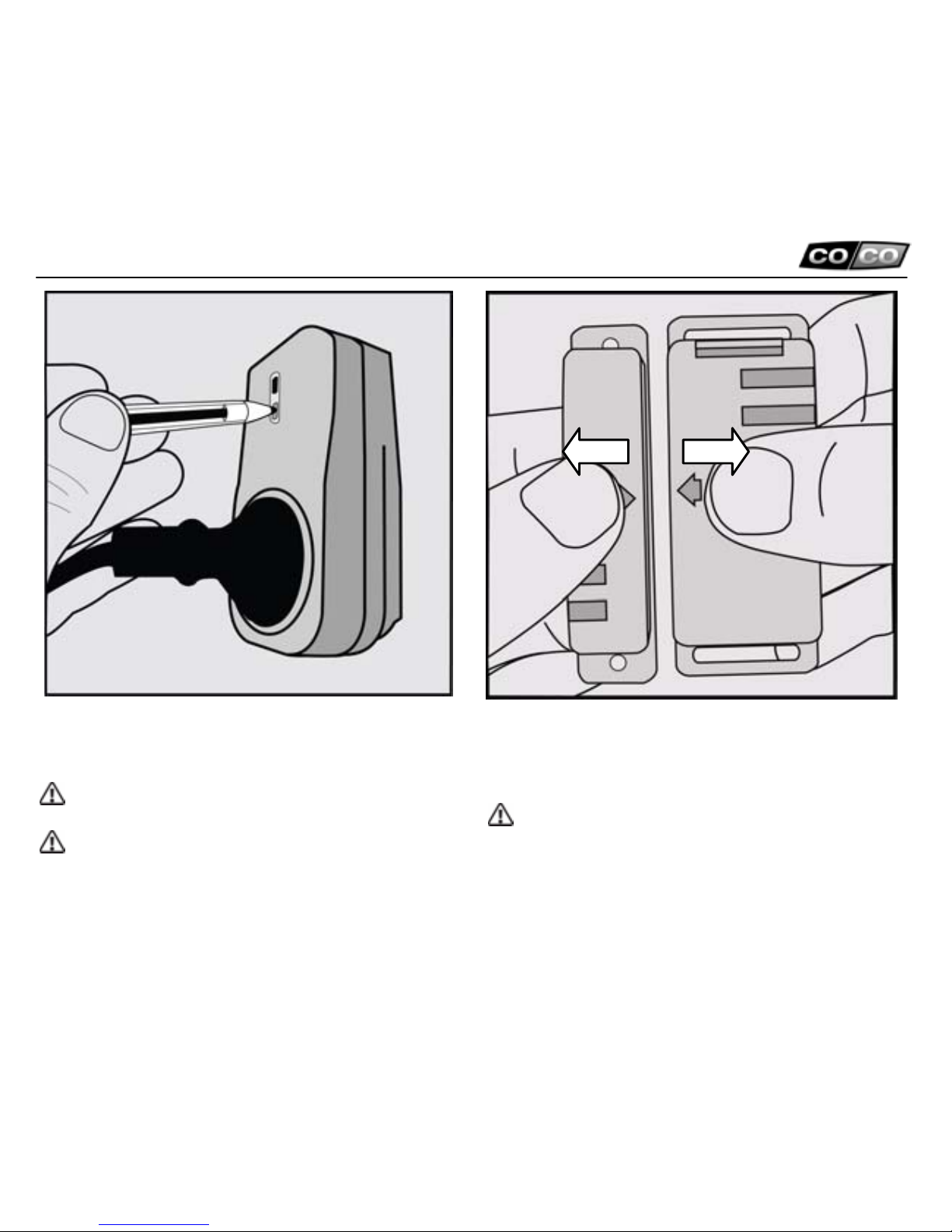 CO CO