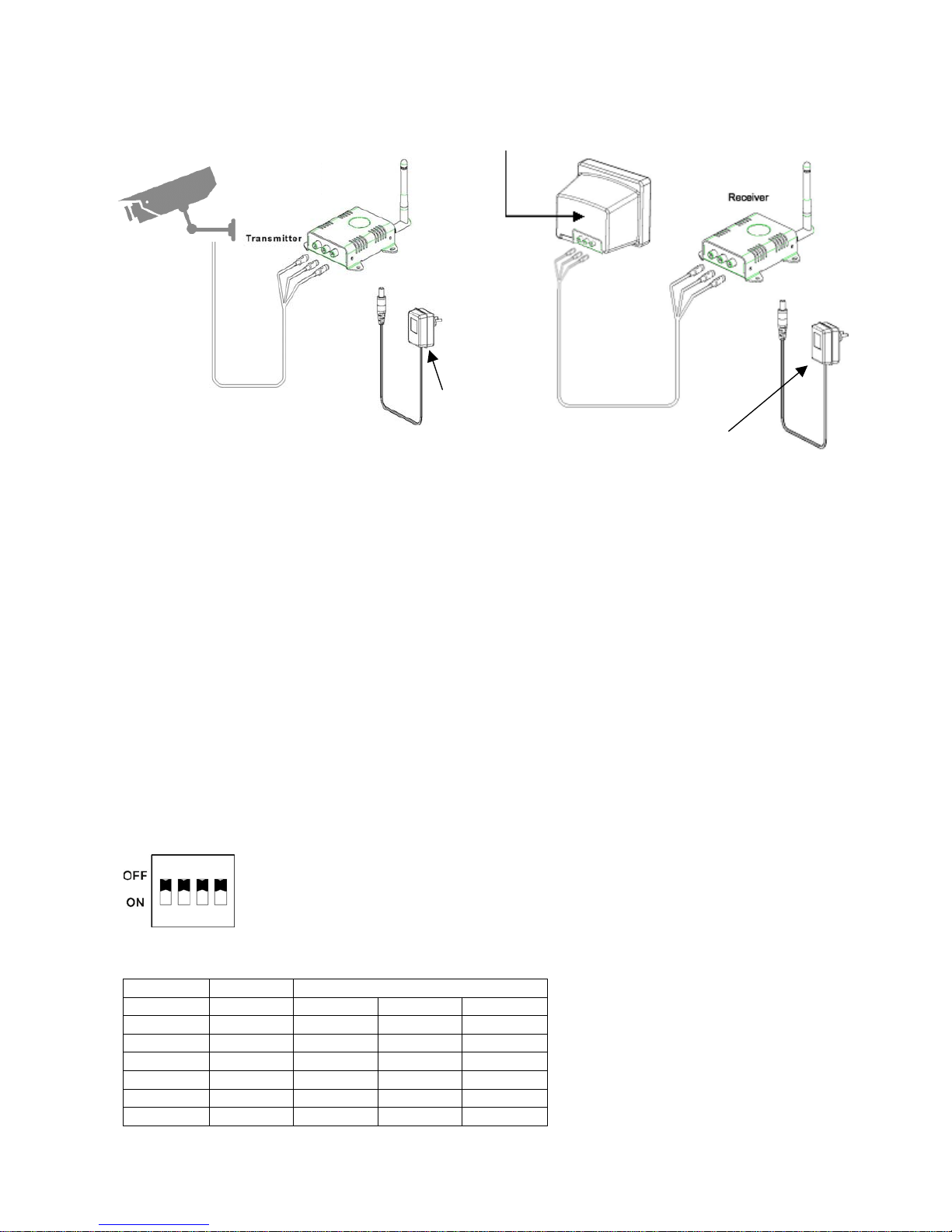 Transmitter

Receiver

OFF
ON