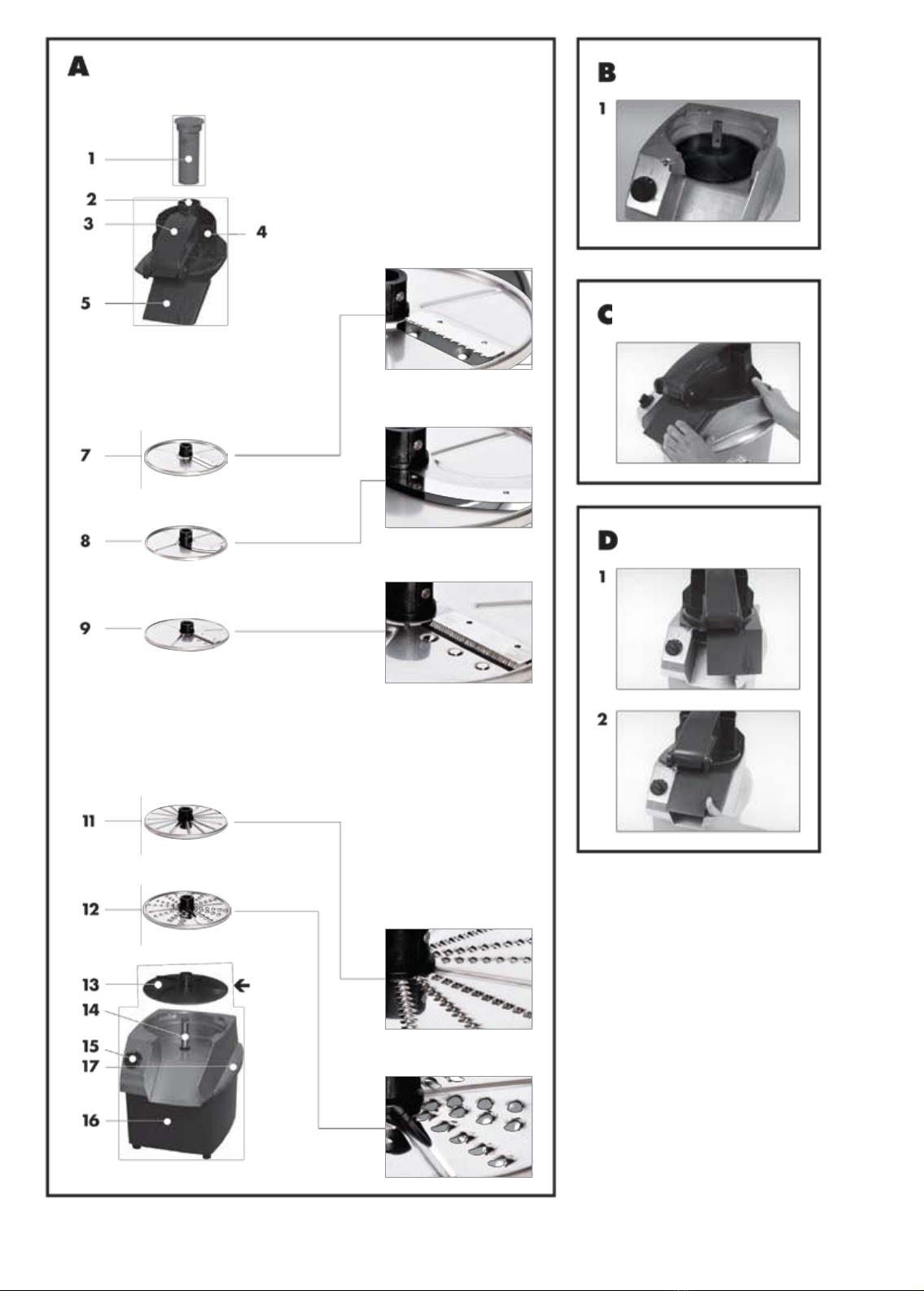 A

1
2
3
4
5

7
8
9

11
12
13
14
15
17
16

B
1

C

D
1
2