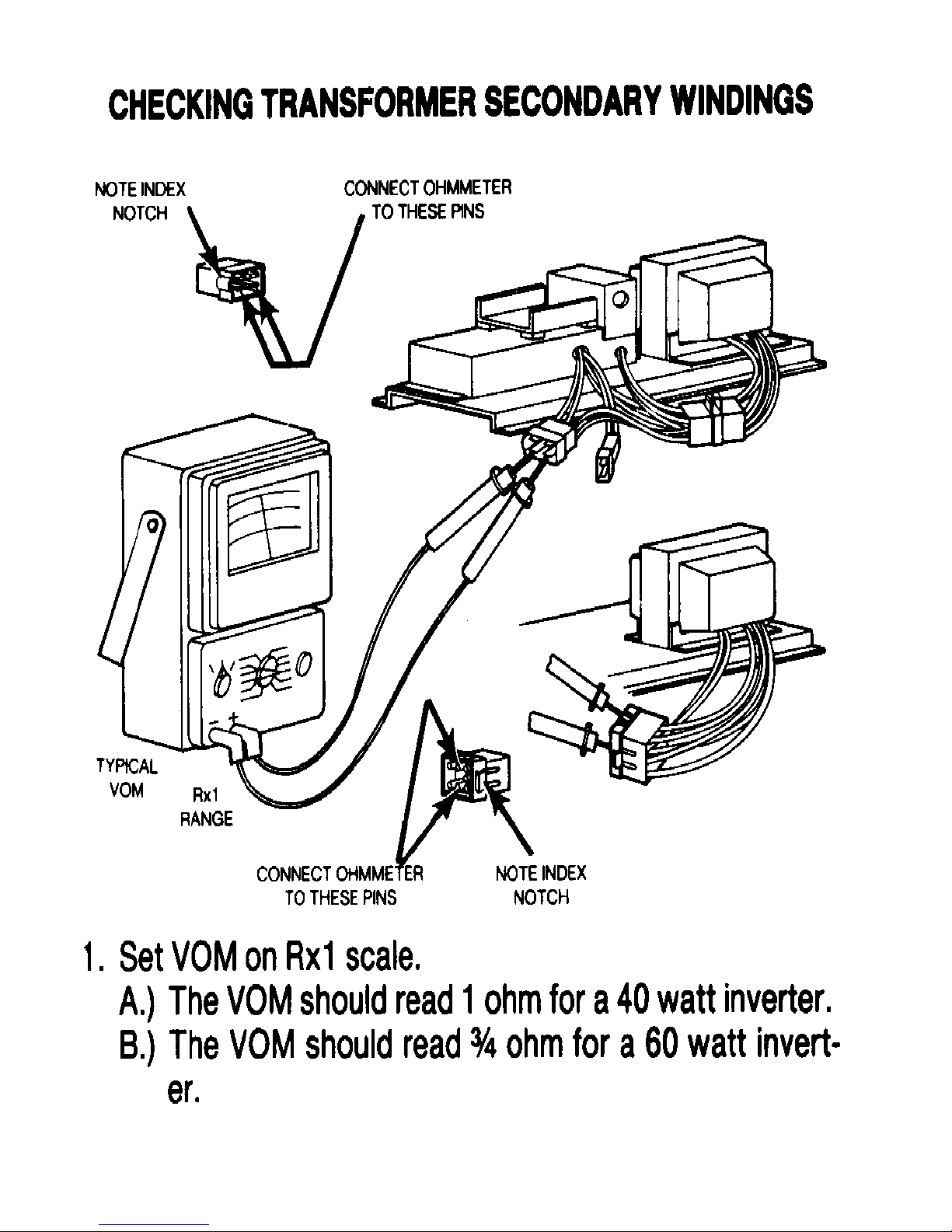 CHECKING TRANSFORMER SECONDARY WINDINGS

NOTE INDEX NOTCH

CONNECT OHMMETER TO THESE PINS

TYPICAL VOM

Rx1 RANGE

CONNECT OHMMETER TO THESE PINS

NOTE INDEX NOTCH

1. Set VOM on Rx1 scale.

A.) The VOM should read 1 ohm for a 40 watt inverter.

B.) The VOM should read ¾ ohm for a 60 watt inverter.