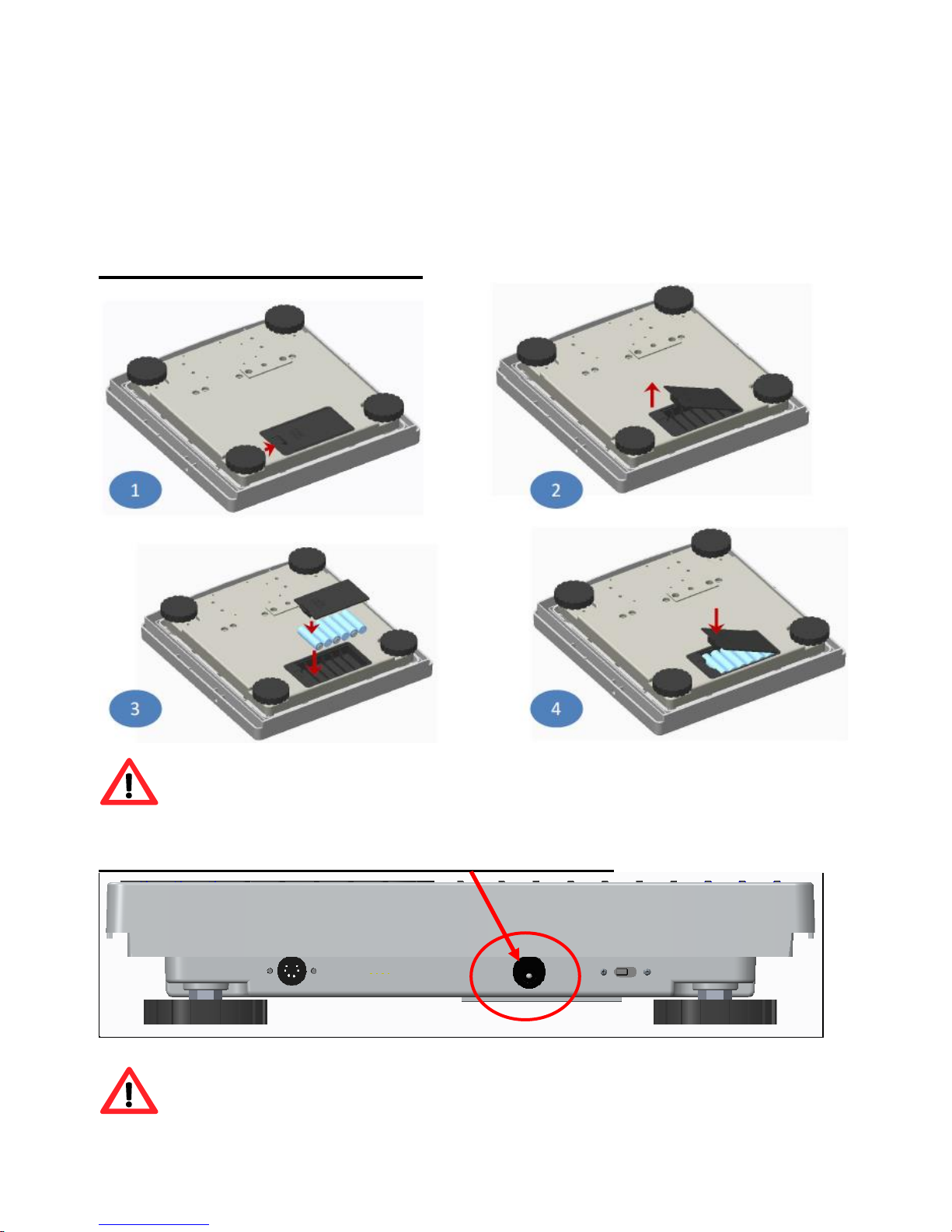 1

2

3

4