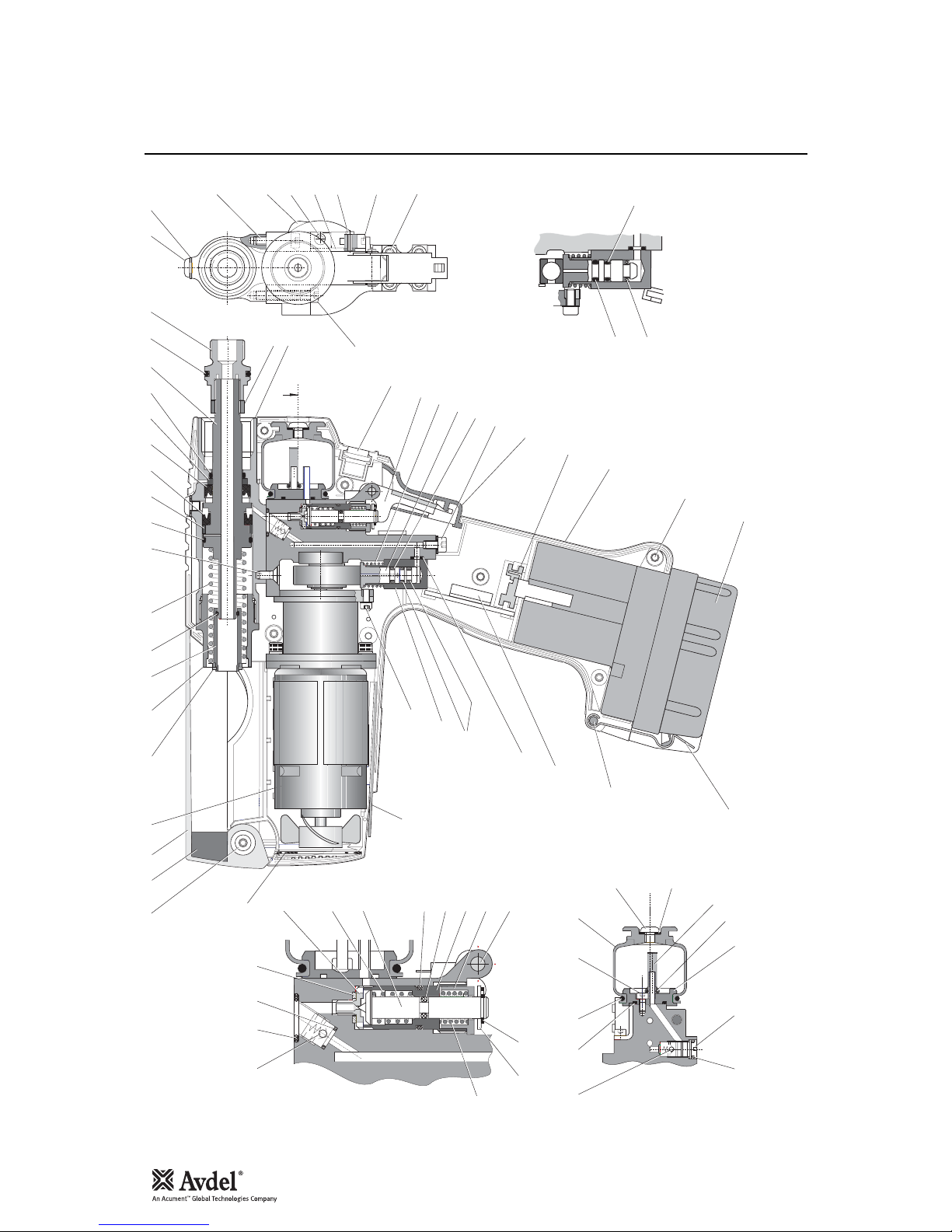 Avdel®
An Acument™ Global Technologies Company