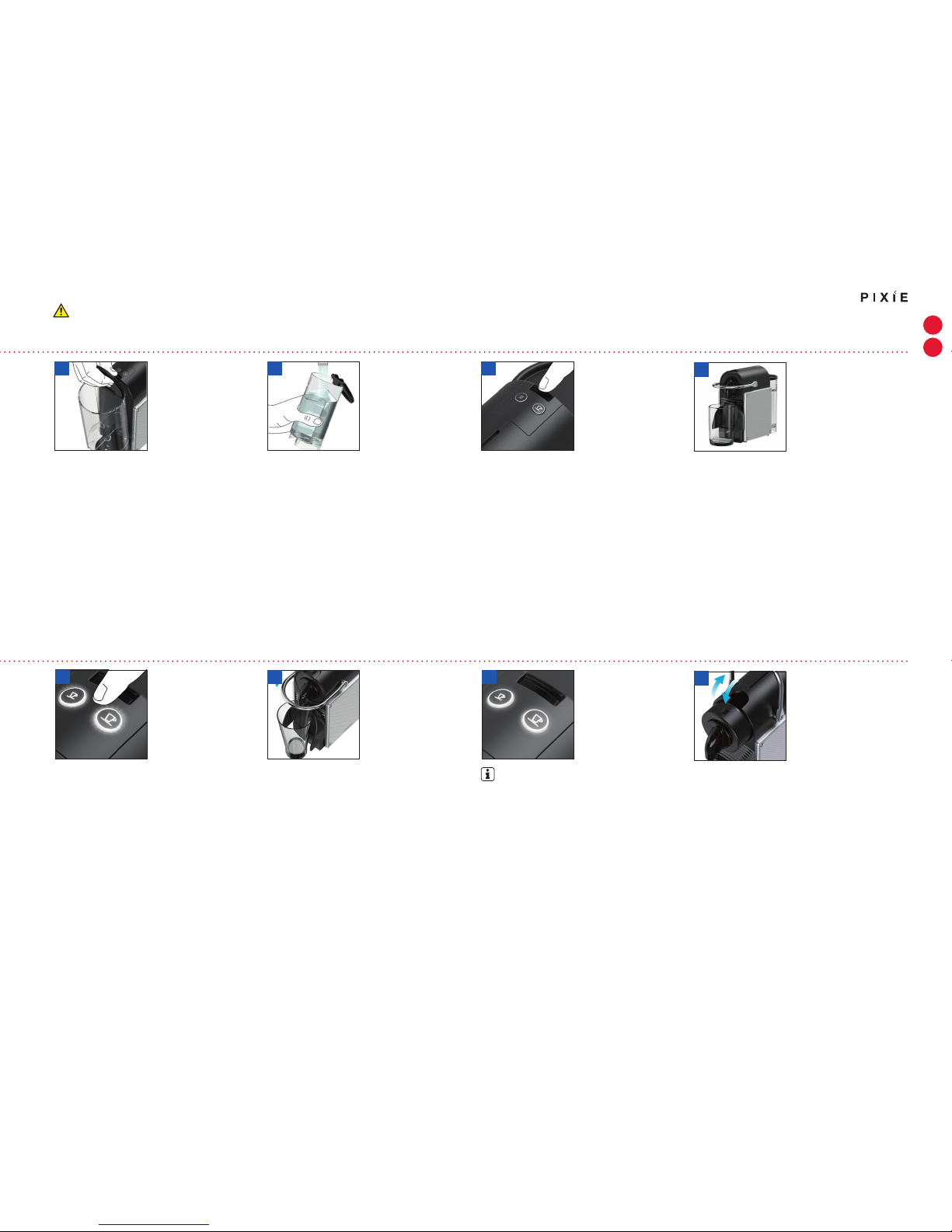 PIXIE