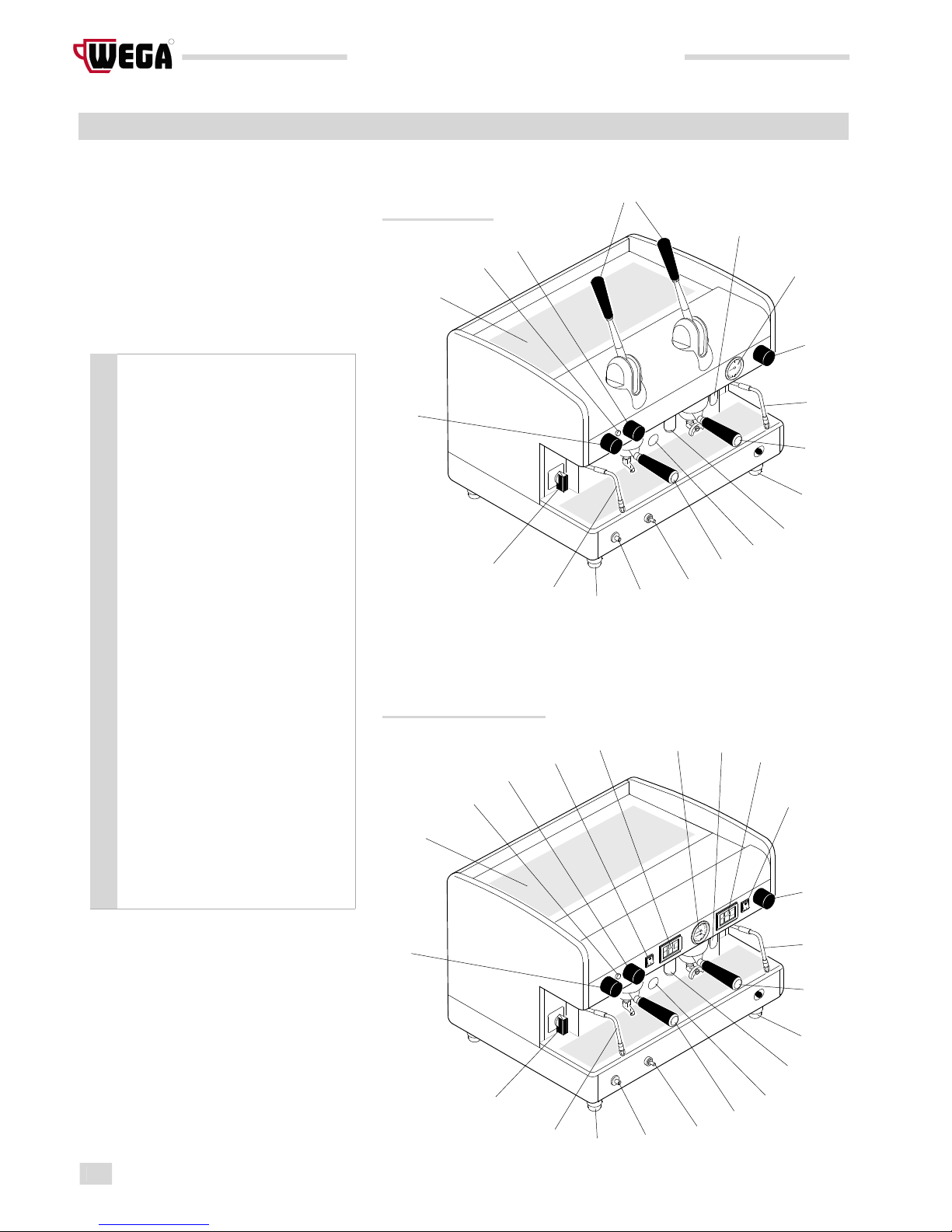 WEGA