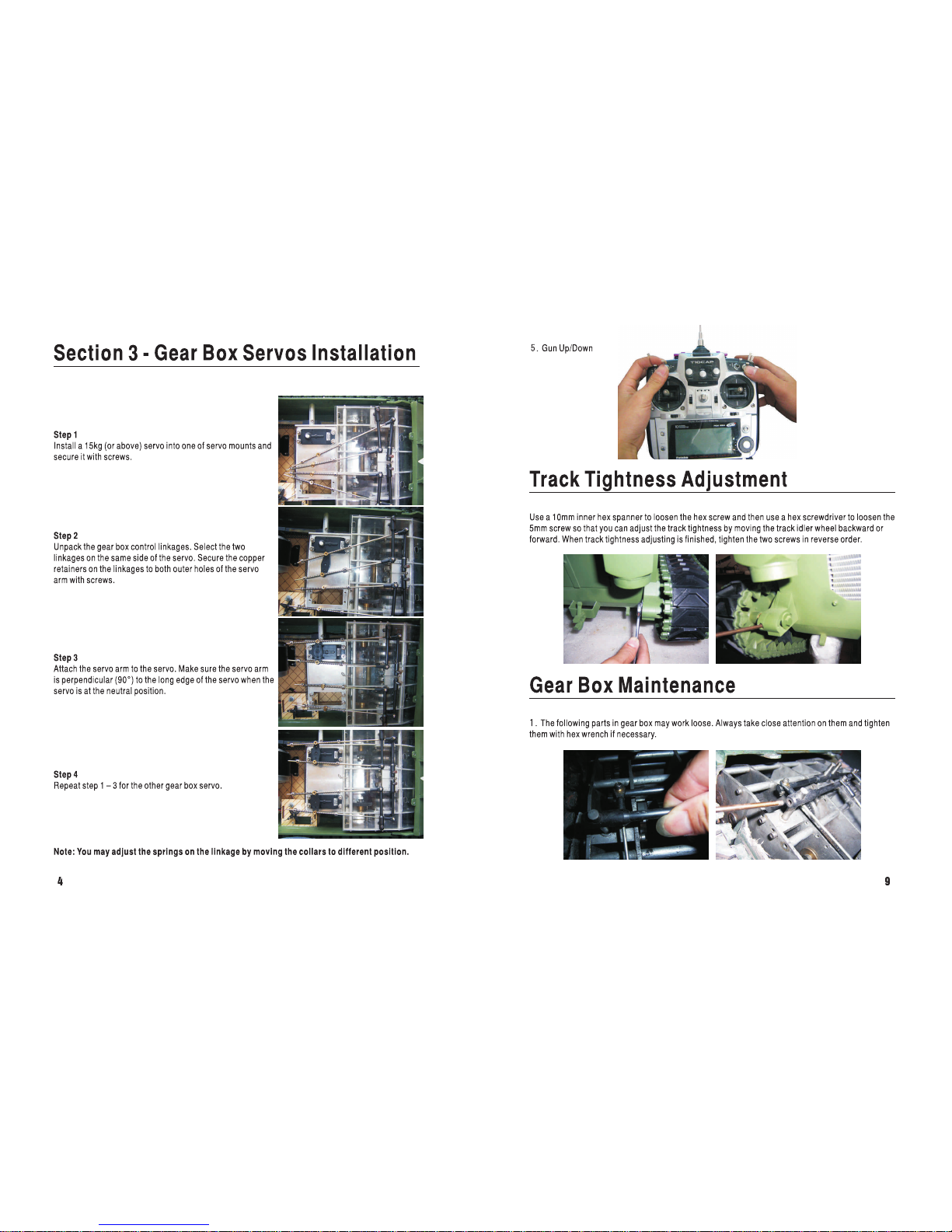 Section 3 - Gear Box Servos Installation

Step 1
Install a 15kg (or above) servo into one of servo mounts and secure it with screws.

Step 2
Unpack the gear box control linkages. Select the two linkages on the same side of the servo. Secure the copper retainers on the linkages to both outer holes of the servo arm with screws.

Step 3
Attach the servo arm to the servo. Make sure the servo arm is perpendicular (90°) to the long edge of the servo when the servo is at the neutral position.

Step 4
Repeat step 1 – 3 for the other gear box servo.

Note: You may adjust the springs on the linkage by moving the collars to different position.

4

5. Gun Up/Down

T10CAP

Track Tightness Adjustment

Use a 10mm inner hex spanner to loosen the hex screw and then use a hex screwdriver to loosen the 5mm screw so that you can adjust the track tightness by moving the track idler wheel backward or forward. When track tightness adjusting is finished, tighten the two screws in reverse order.

Gear Box Maintenance

1. The following parts in gear box may work loose. Always take close attention on them and tighten them with hex wrench if necessary.

9