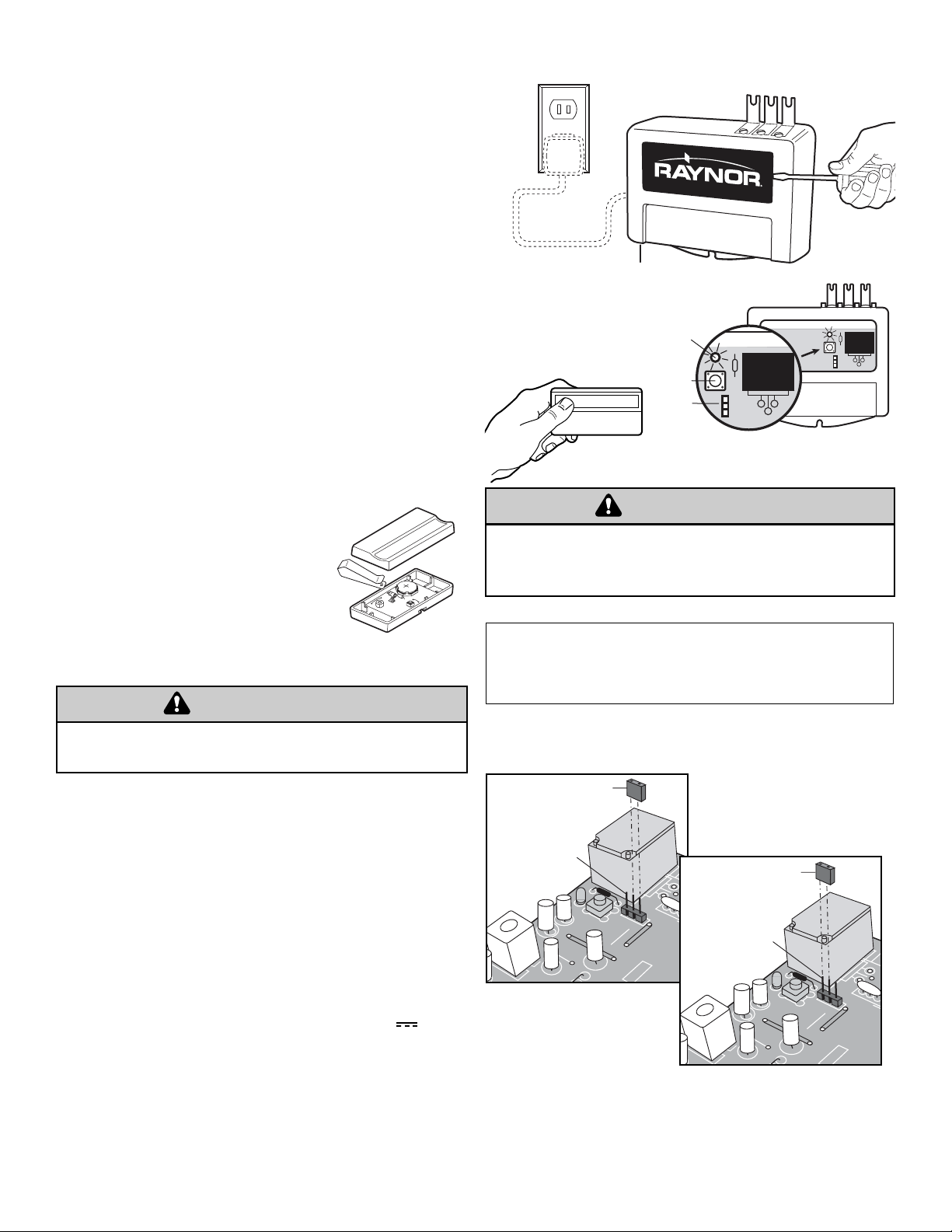 RAYNOR