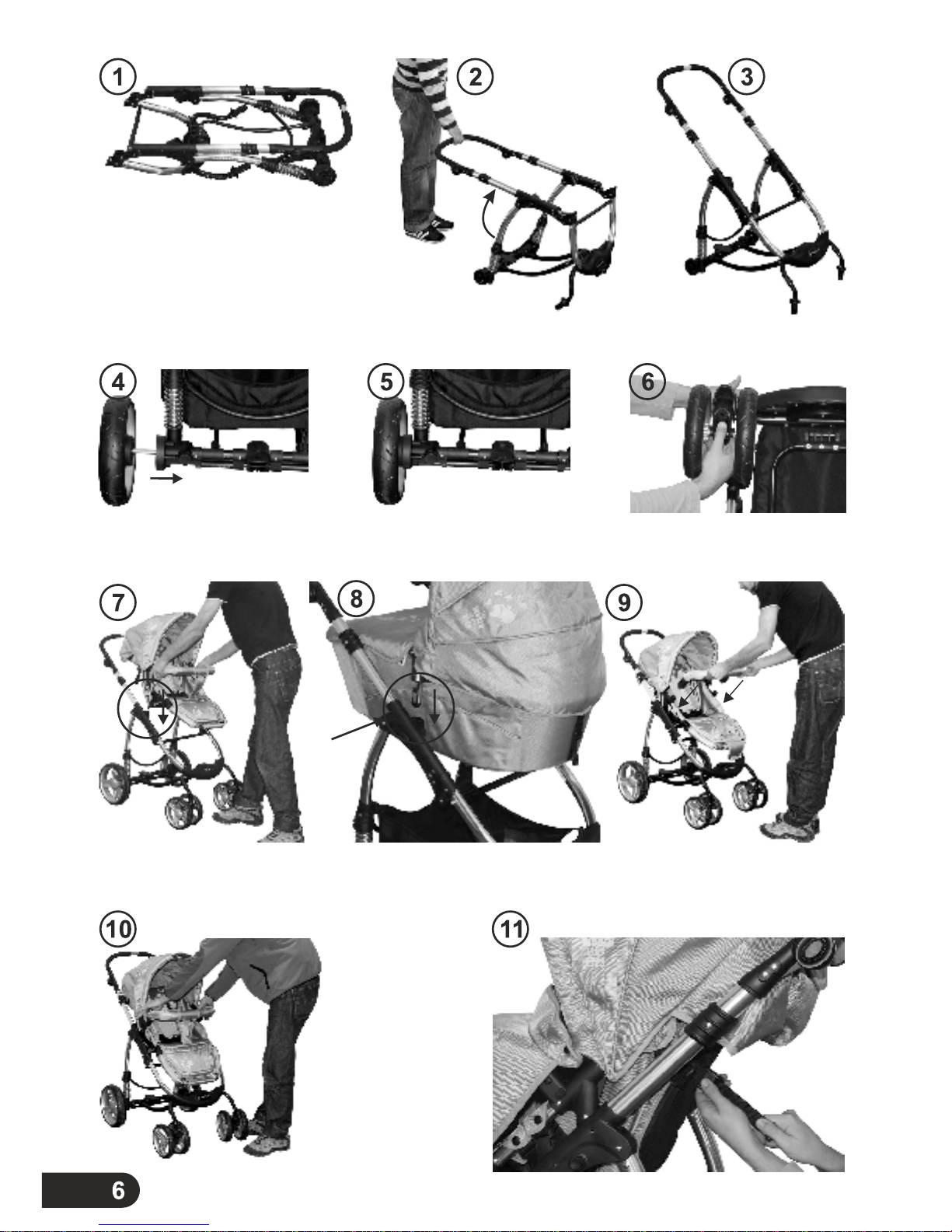 1
2
3
4
5
6
7
8
9
10
11
6