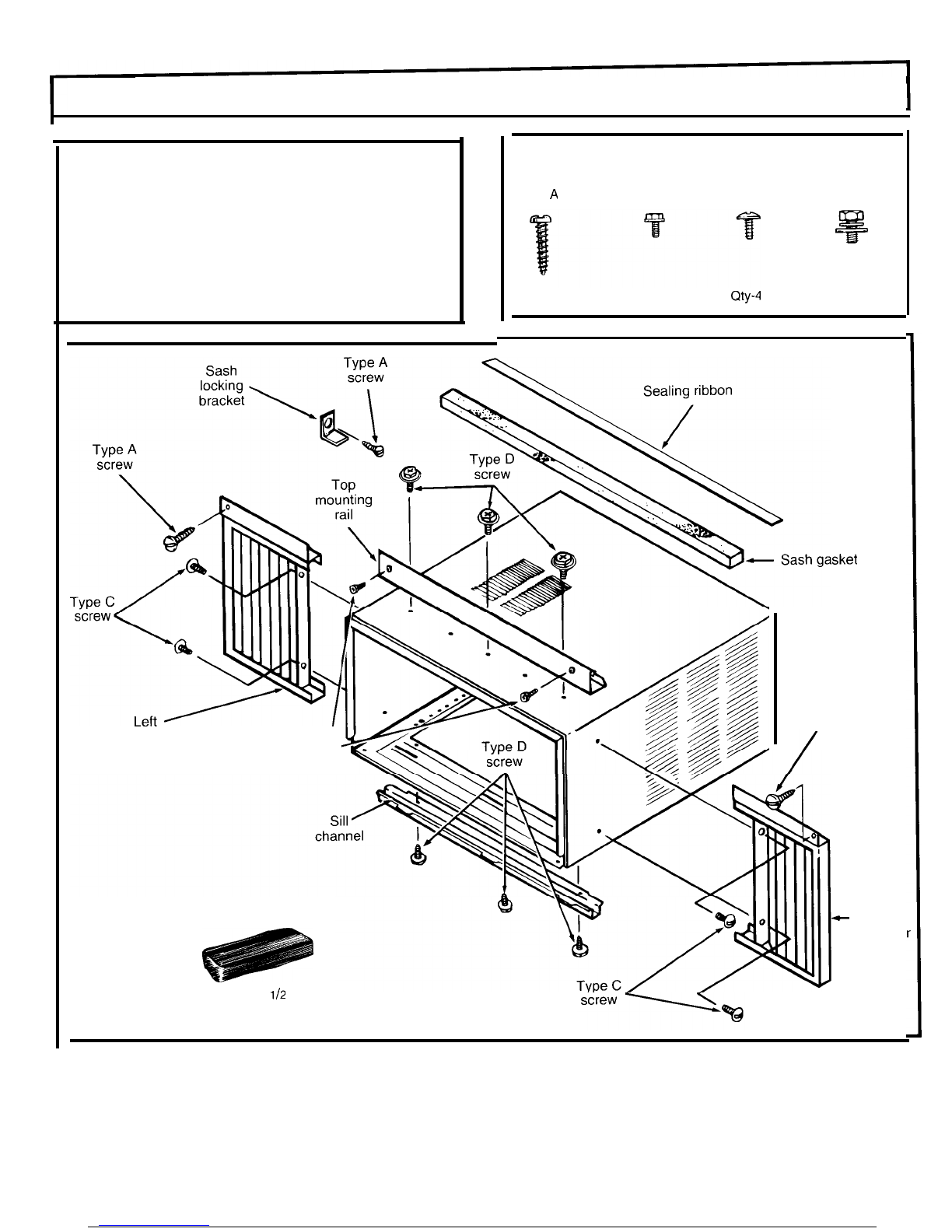 A

Qty-4

Sash locking bracket

Type A screw

Sealing ribbon

Type A screw

Type D screw

Top mounting rail

Sash gasket

Type C screw

Left

Type D screw

Sill channel

r

1/2

Type C screw