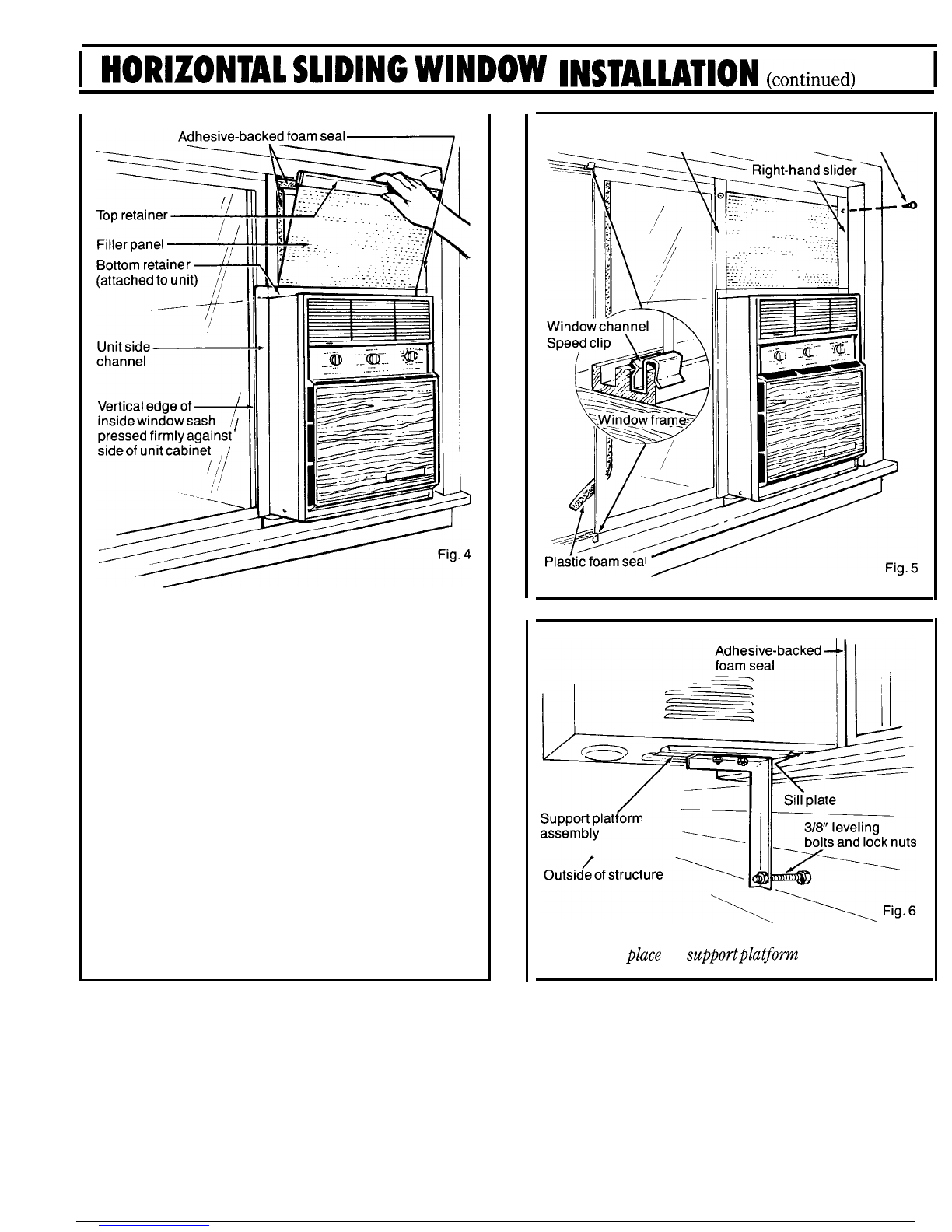 HORIZONTAL SLIDING WINDOW INSTALLATION (continued)

Adhesive-backed foam seal

Top retainer

Filler panel

Bottom retainer (attached to unit)

Unit side channel

Vertical edge of inside window sash pressed firmly against side of unit cabinet

Fig. 4

Right-hand slider

Window channel

Speed clip

Window frame

Plastic foam seal

Fig. 5

Adhesive-backed foam seal

Sill plate

Support platform assembly

3/8" leveling bolts and lock nuts

Outside of structure

Fig. 6

place support platform