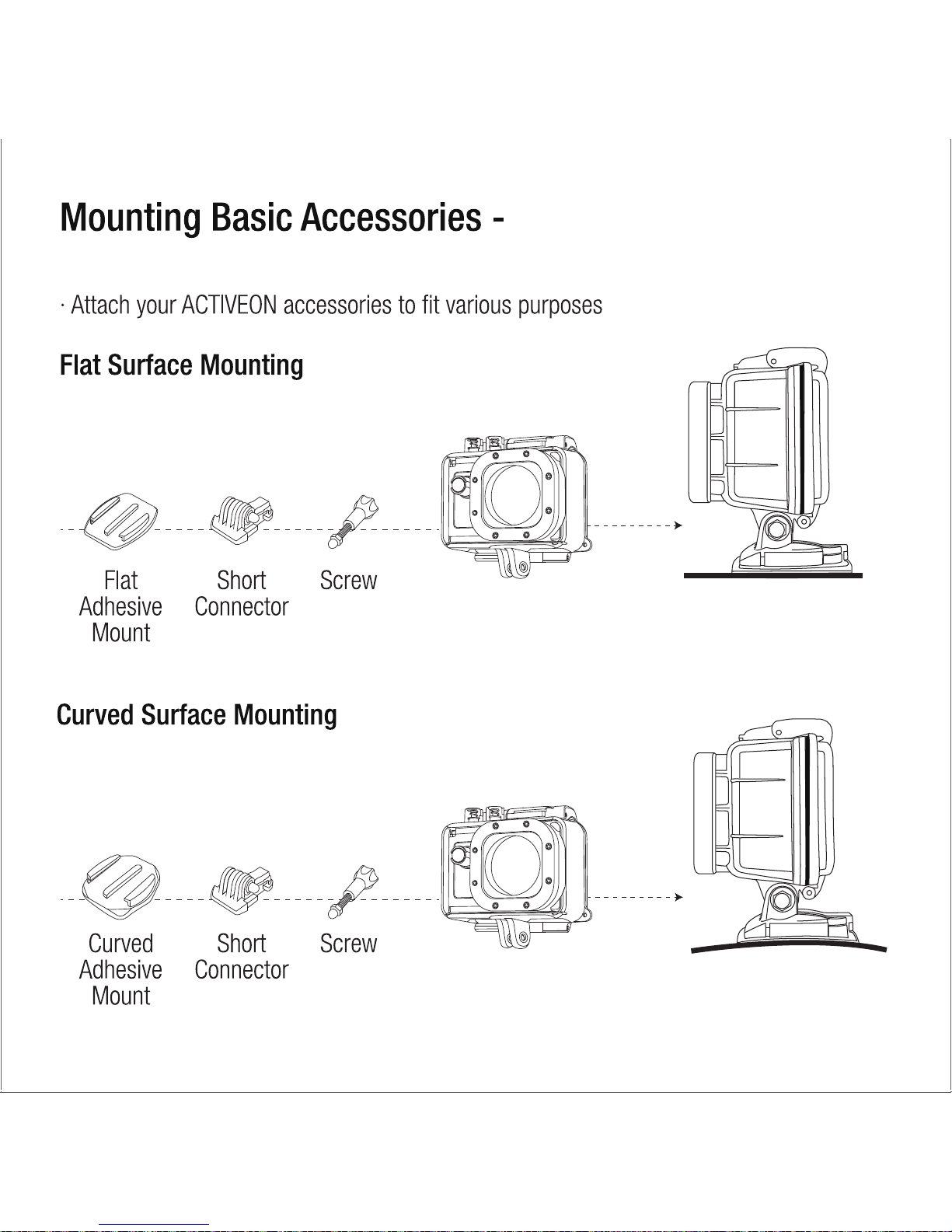 Mounting Basic Accessories -

· Attach your ACTIVEON accessories to fit various purposes

Flat Surface Mounting

Flat Adhesive Mount

Short Connector

Screw

Curved Surface Mounting

Curved Adhesive Mount

Short Connector

Screw