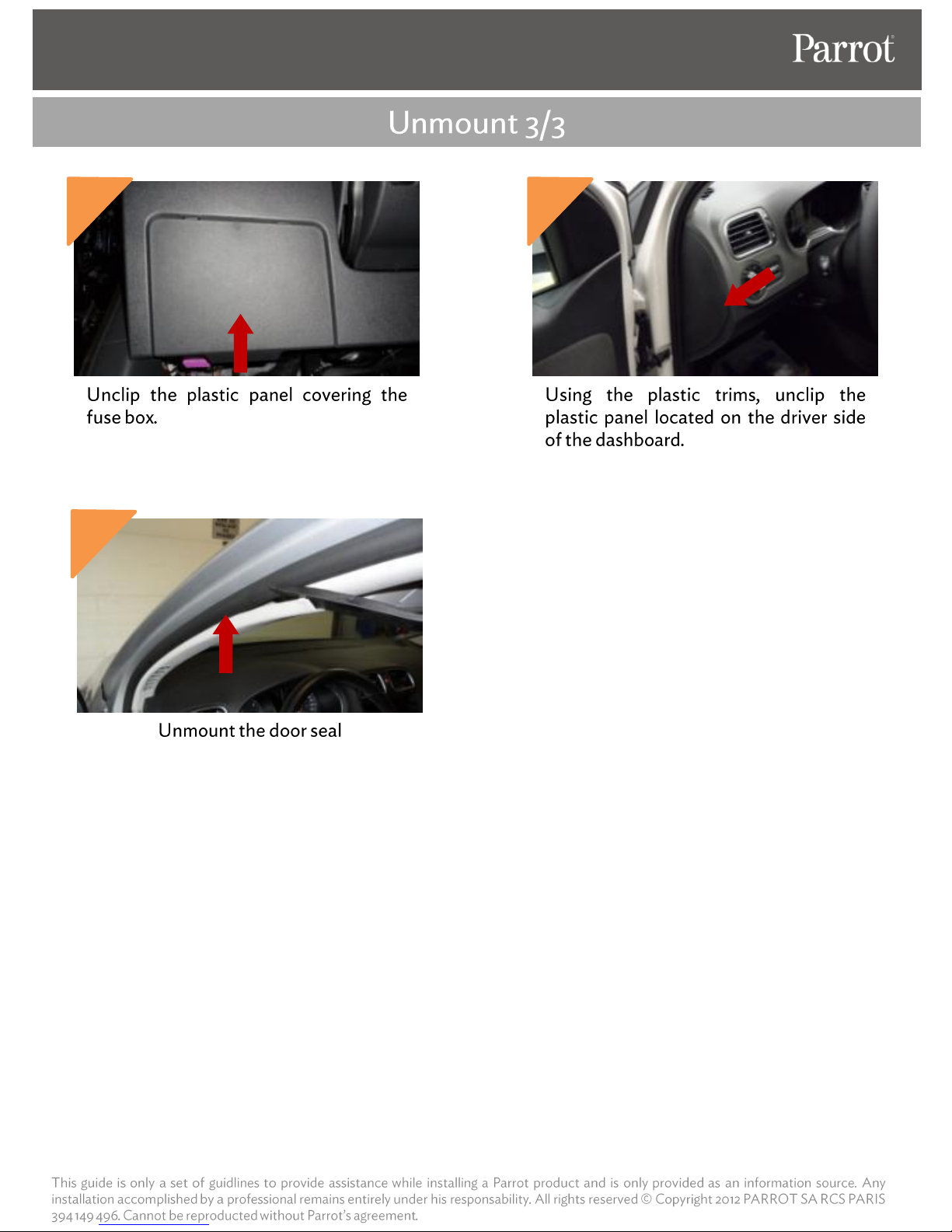 Parrot

Unmount 3/3

Unclip the plastic panel covering the fuse box.

Using the plastic trims, unclip the plastic panel located on the driver side of the dashboard.

Unmount the door seal

This guide is only a set of guidlines to provide assistance while installing a Parrot product and is only provided as an information source. Any installation accomplished by a professional remains entirely under his responsability. All rights reserved © Copyright 2012 PARROT SA RCS PARIS 394 149 496. Cannot be reproducted without Parrot's agreement.