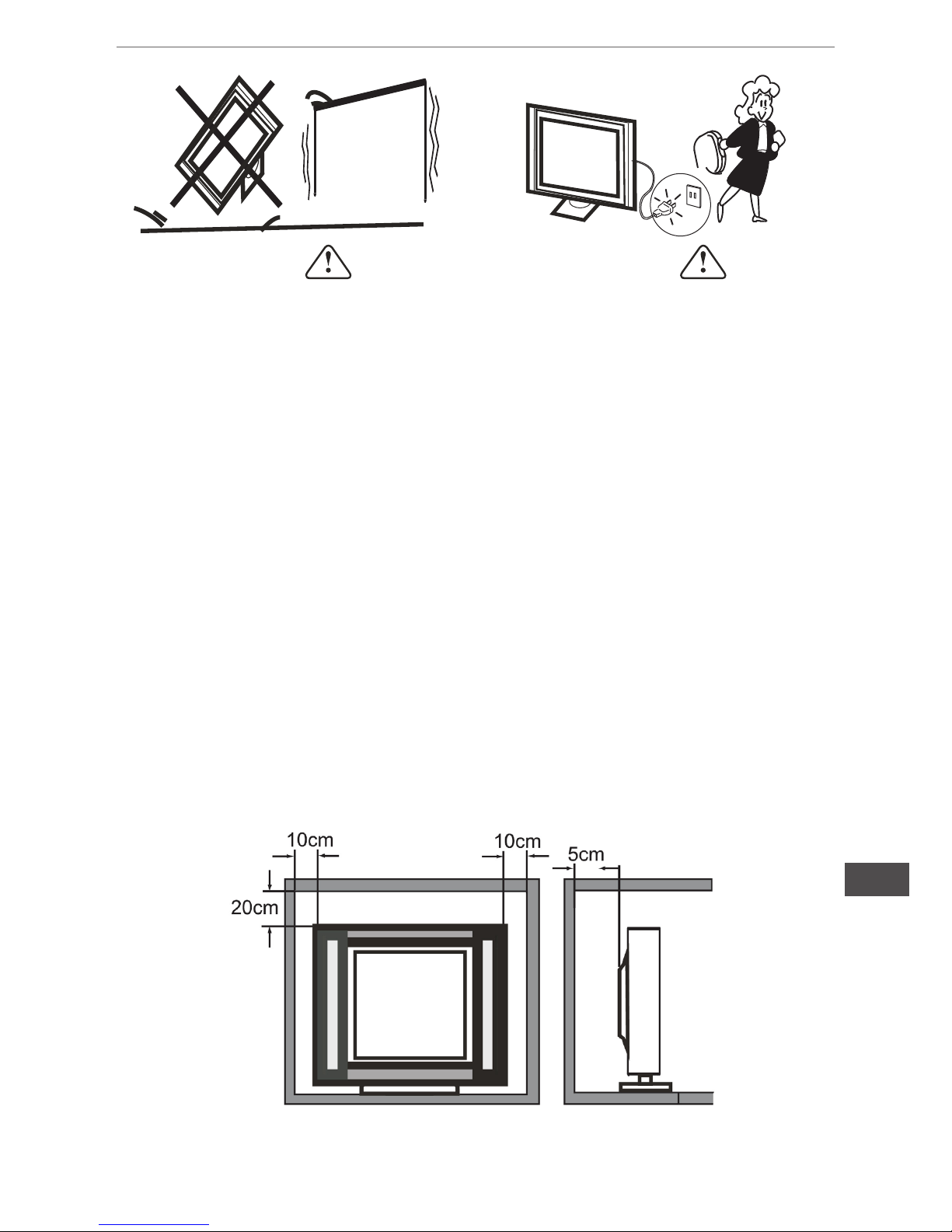 10cm

10cm

5cm

20cm