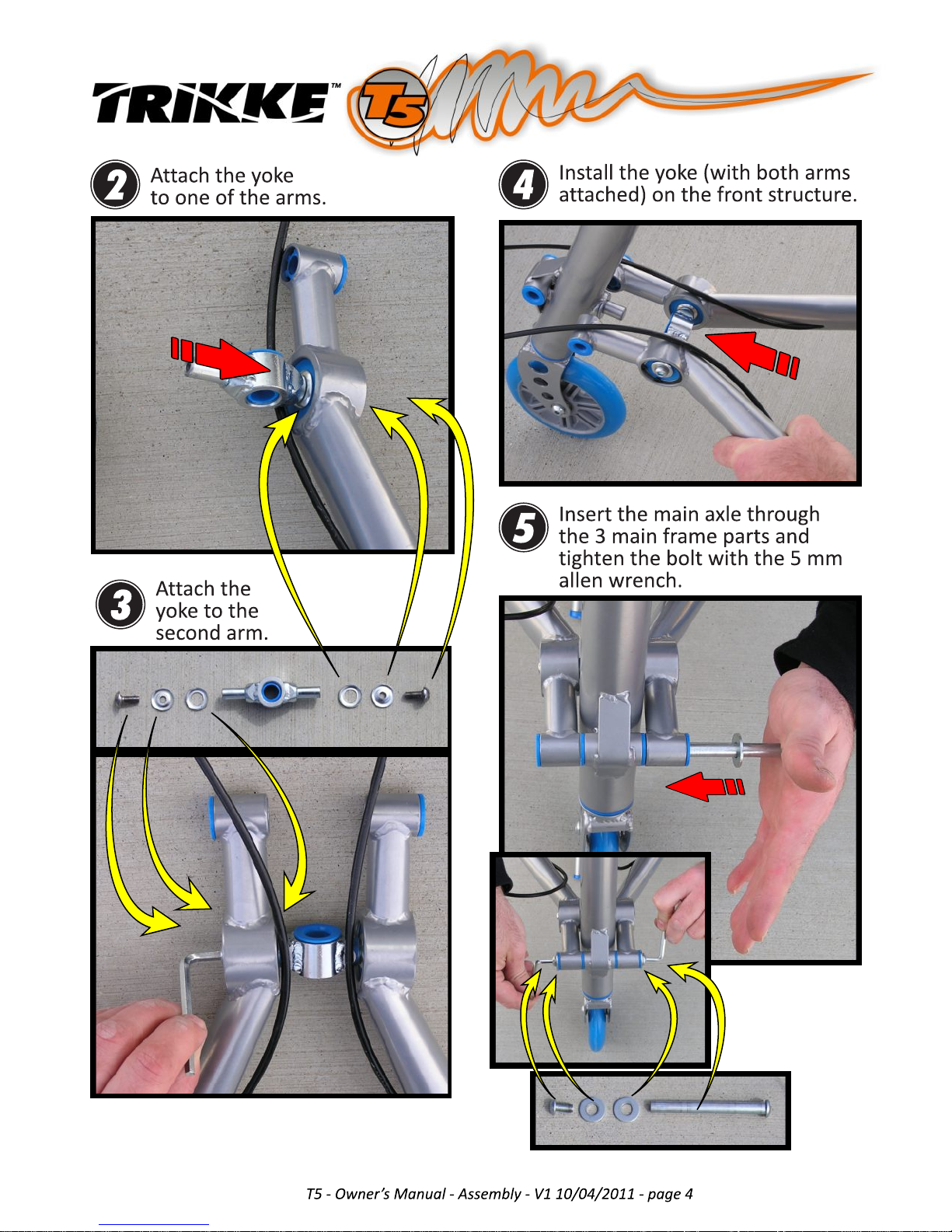 TRIKKE™ T5

2 Attach the yoke to one of the arms.

3 Attach the yoke to the second arm.

4 Install the yoke (with both arms attached) on the front structure.

5 Insert the main axle through the 3 main frame parts and tighten the bolt with the 5 mm allen wrench.

T5 - Owner's Manual - Assembly - V1 10/04/2011 - page 4