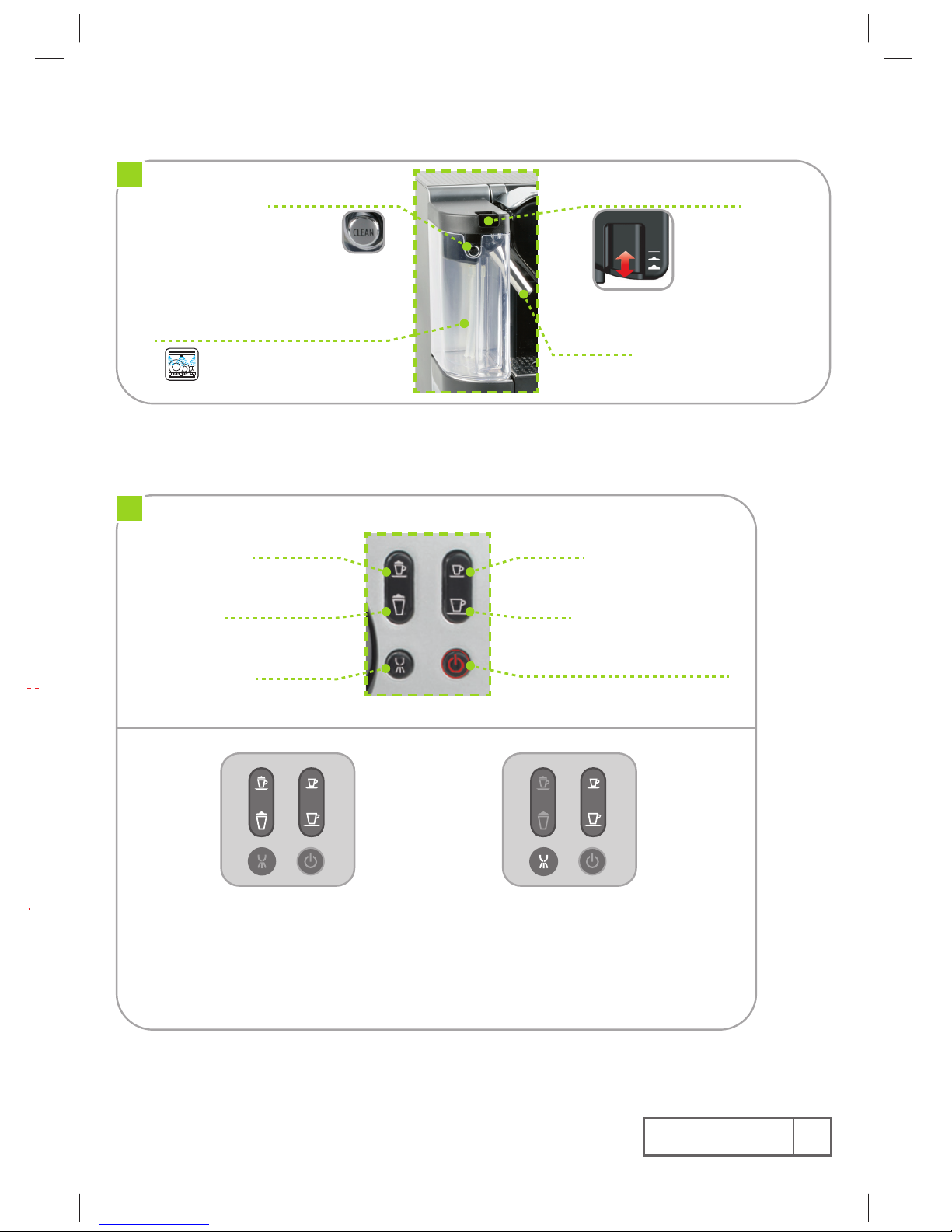 CLEAN