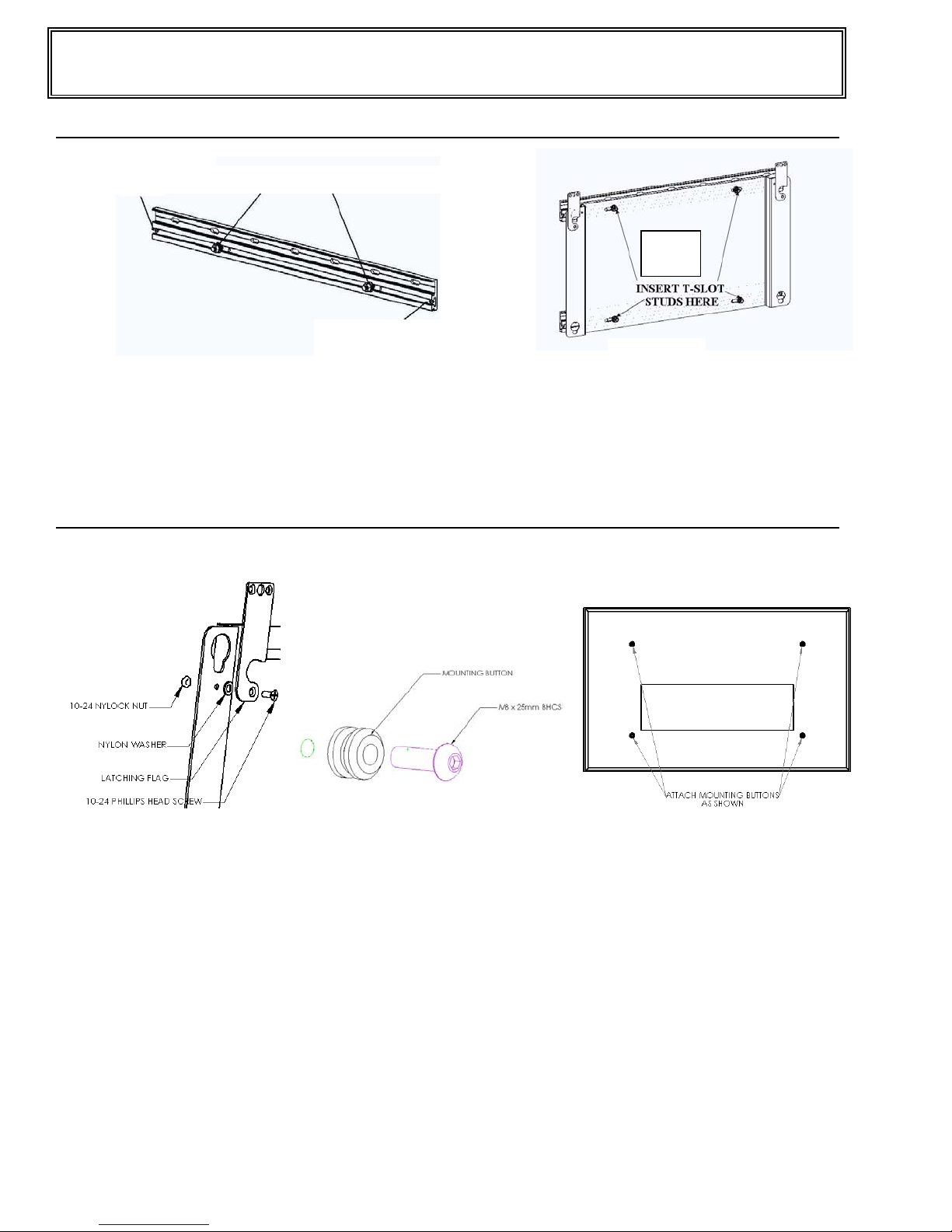 INSERT T-SLOT STUDS HERE

10-24 NYLOCK NUT
NYLON WASHER
LATCHING FLAG
10-24 PHILLIPS HEAD SCREW

MOUNTING BUTTON
M8 x 25mm BHCS

ATTACH MOUNTING BUTTONS AS SHOWN