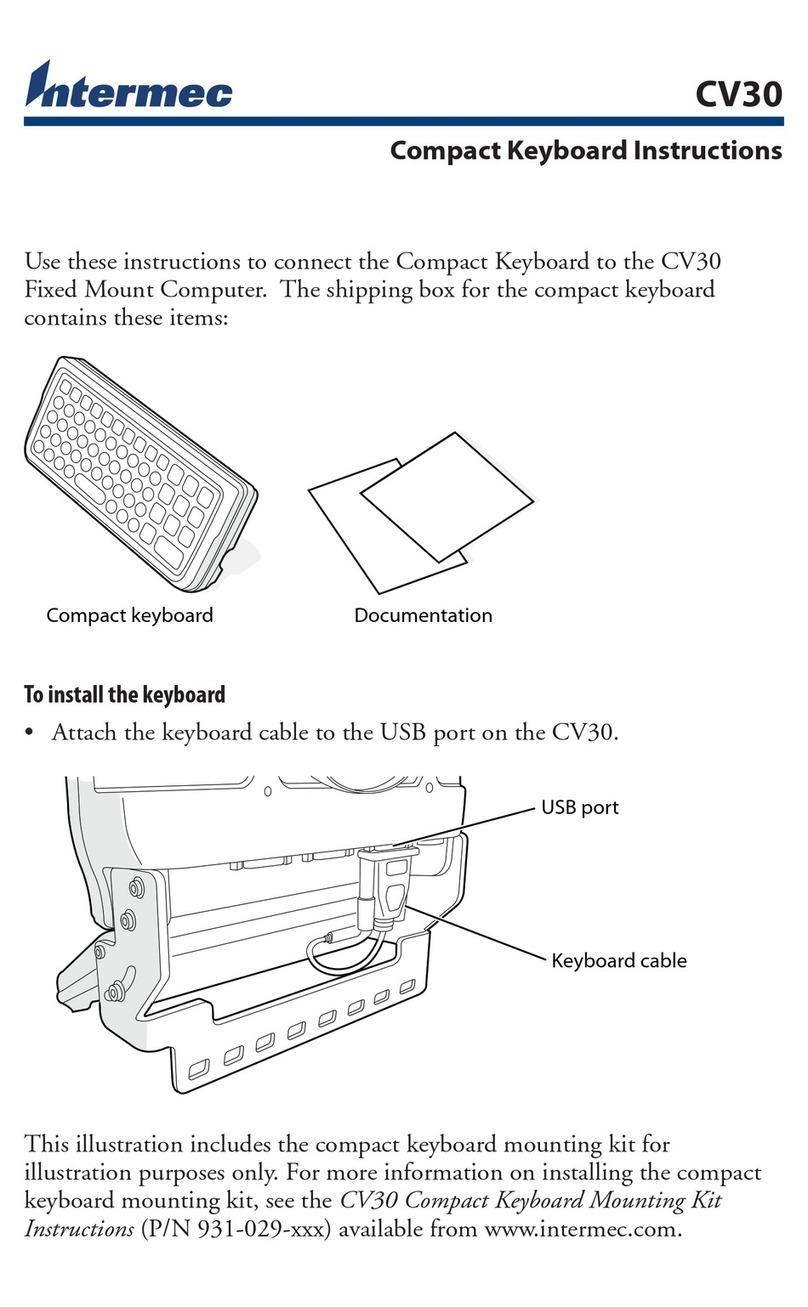 Intermec

CV30

Compact Keyboard Instructions

Use these instructions to connect the Compact Keyboard to the CV30 Fixed Mount Computer. The shipping box for the compact keyboard contains these items:

Compact keyboard

Documentation

To install the keyboard

• Attach the keyboard cable to the USB port on the CV30.

USB port

Keyboard cable

This illustration includes the compact keyboard mounting kit for illustration purposes only. For more information on installing the compact keyboard mounting kit, see the CV30 Compact Keyboard Mounting Kit Instructions (P/N 931-029-xxx) available from www.intermec.com.