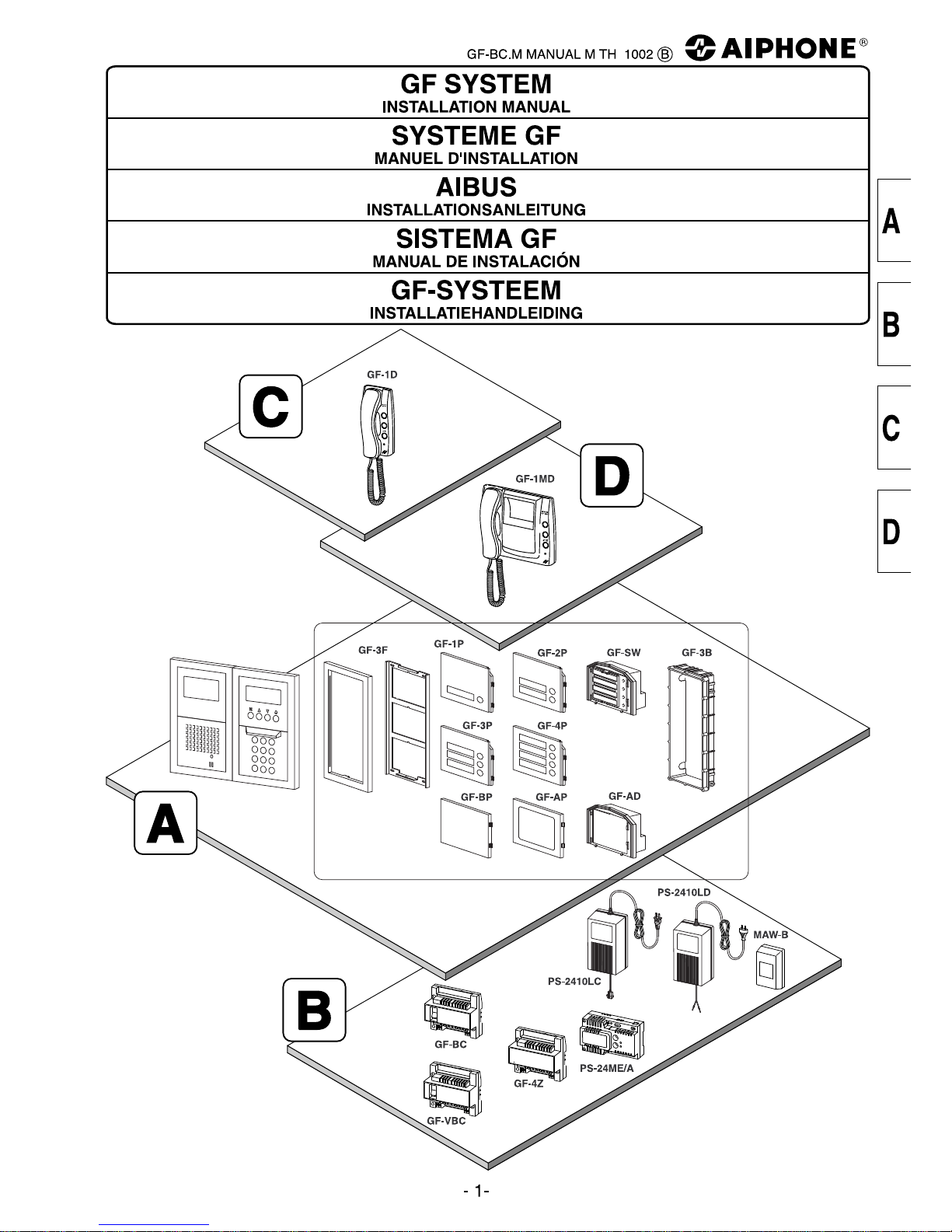 GF-BC.M MANUAL M TH 1002 Ⓑ AIPHONE®

GF SYSTEM
INSTALLATION MANUAL

SYSTEME GF
MANUEL D'INSTALLATION

AIBUS
INSTALLATIONSANLEITUNG

SISTEMA GF
MANUAL DE INSTALACIÓN

GF-SYSTEEM
INSTALLATIEHANDLEIDING

A
B
C
D

C
GF-1D

D
GF-1MD

GF-3F
GF-1P
GF-2P
GF-SW
GF-3B
GF-3P
GF-4P
GF-BP
GF-AP
GF-AD

A

PS-2410LD
MAW-B
PS-2410LC

B
GF-BC
GF-4Z
PS-24ME/A
GF-VBC

- 1-