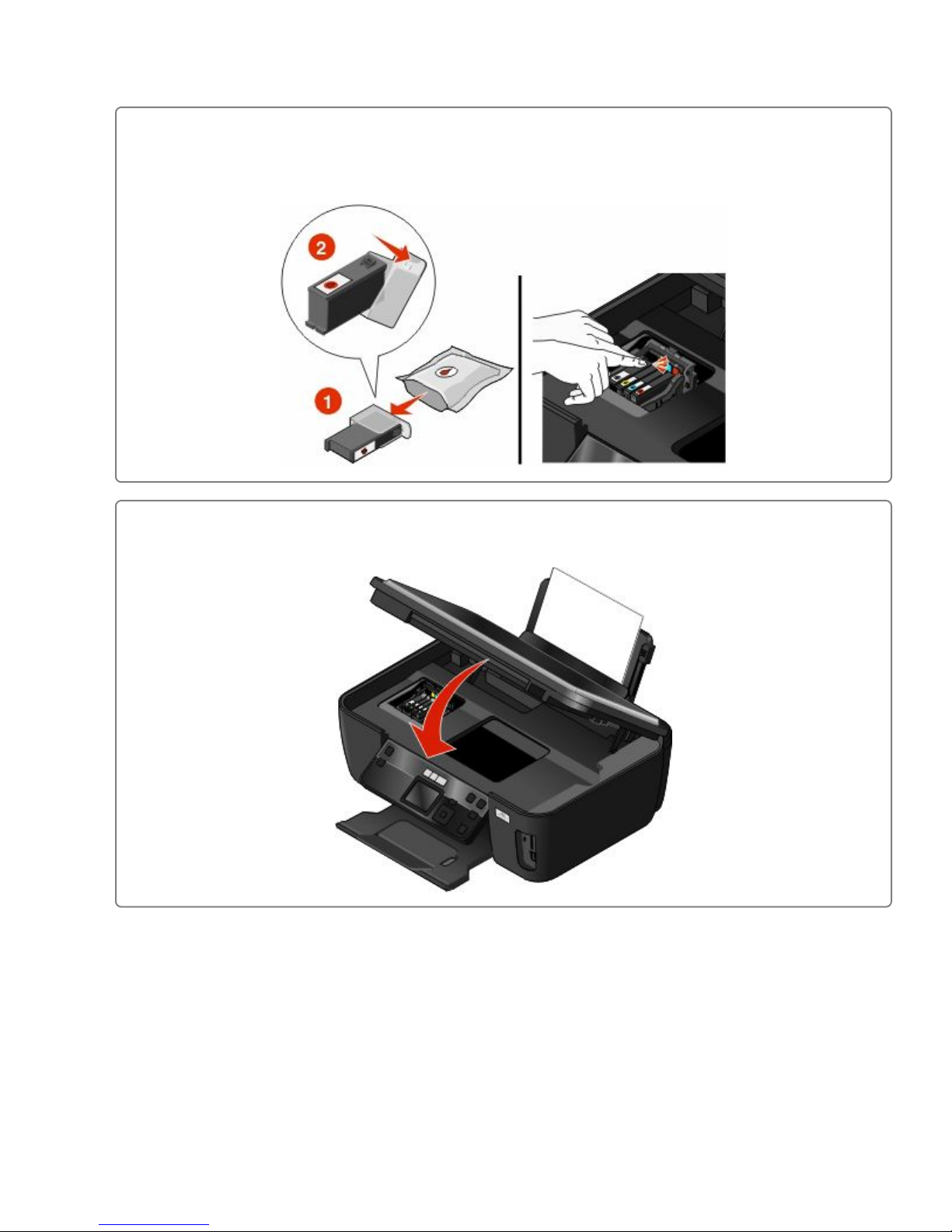 2

1