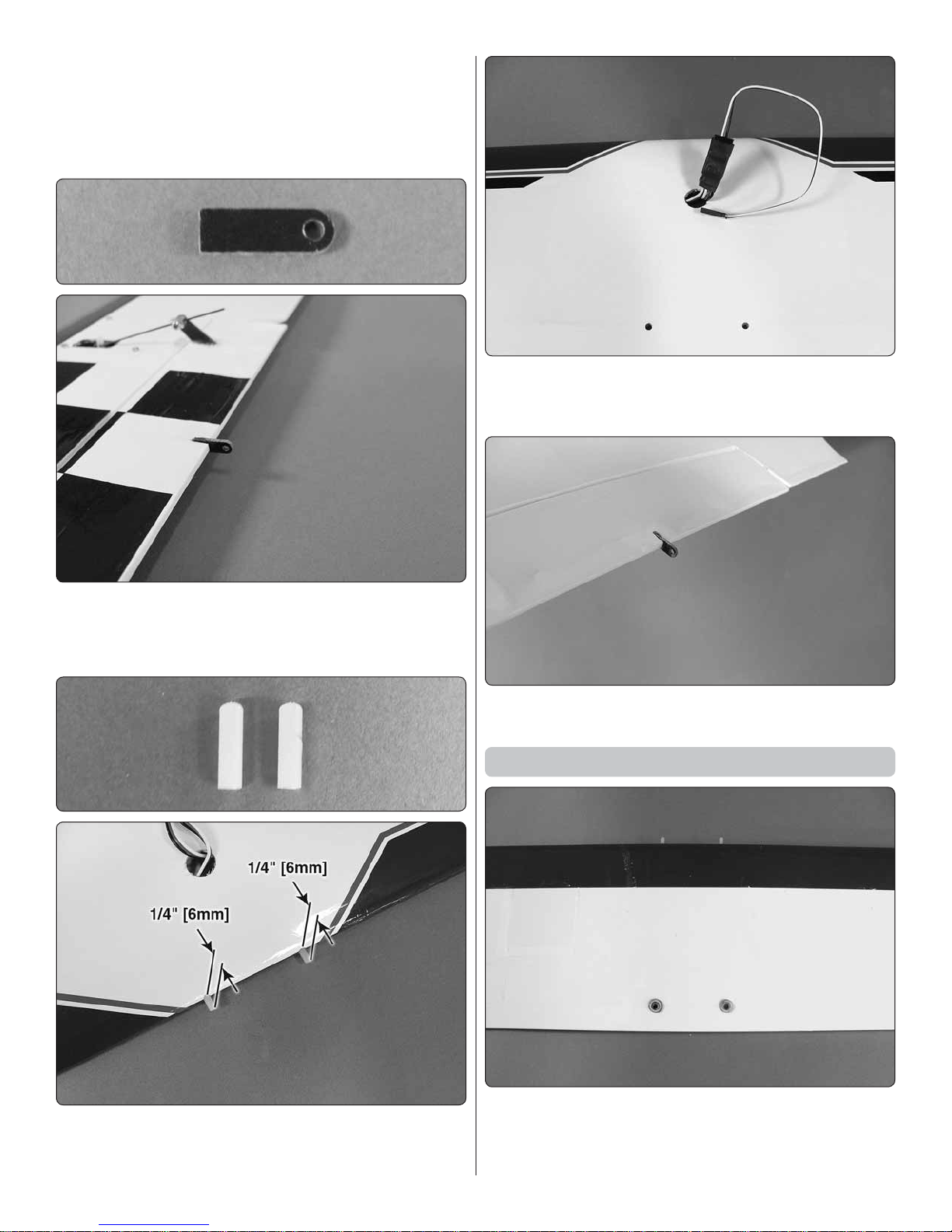 1/4" [6mm]

1/4" [6mm]