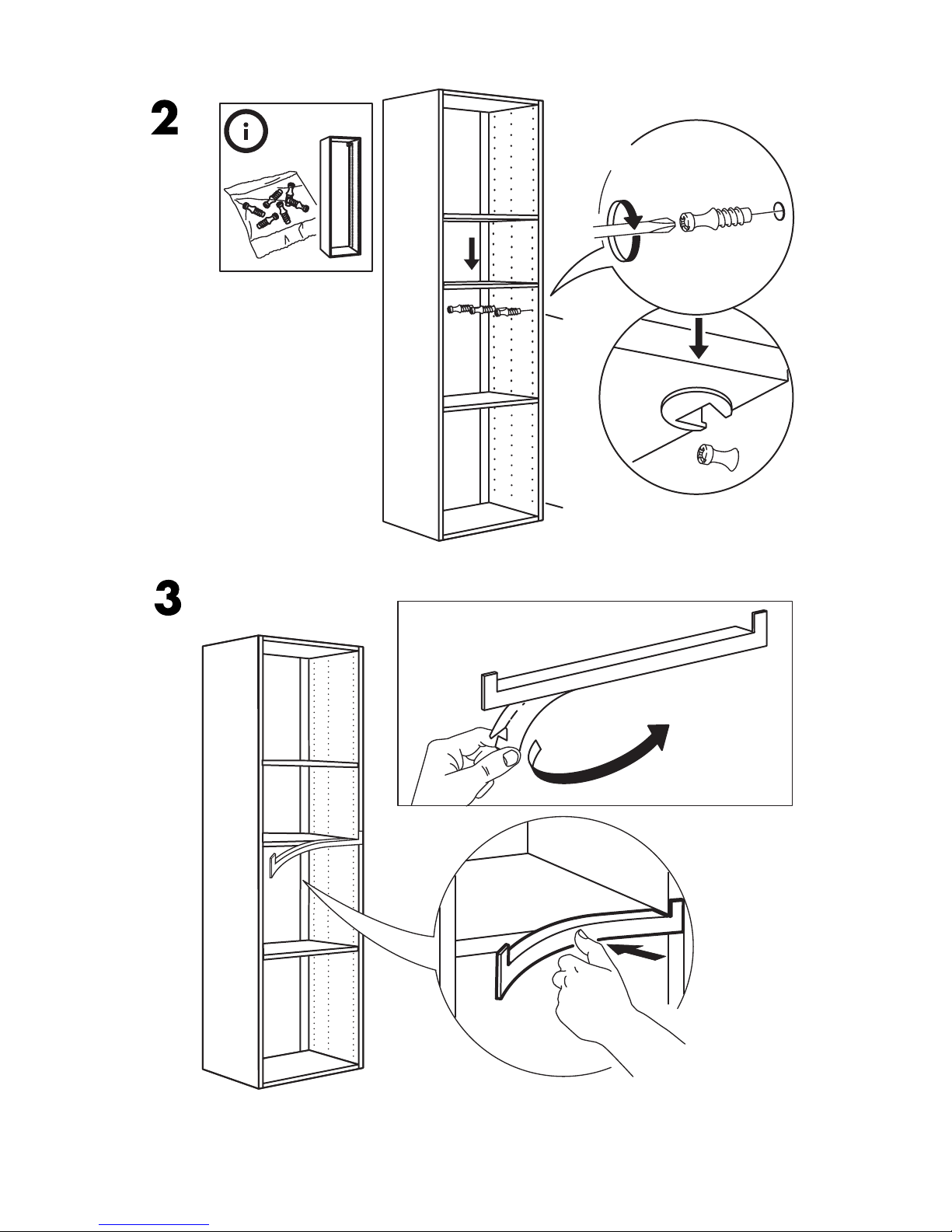 2

i

3