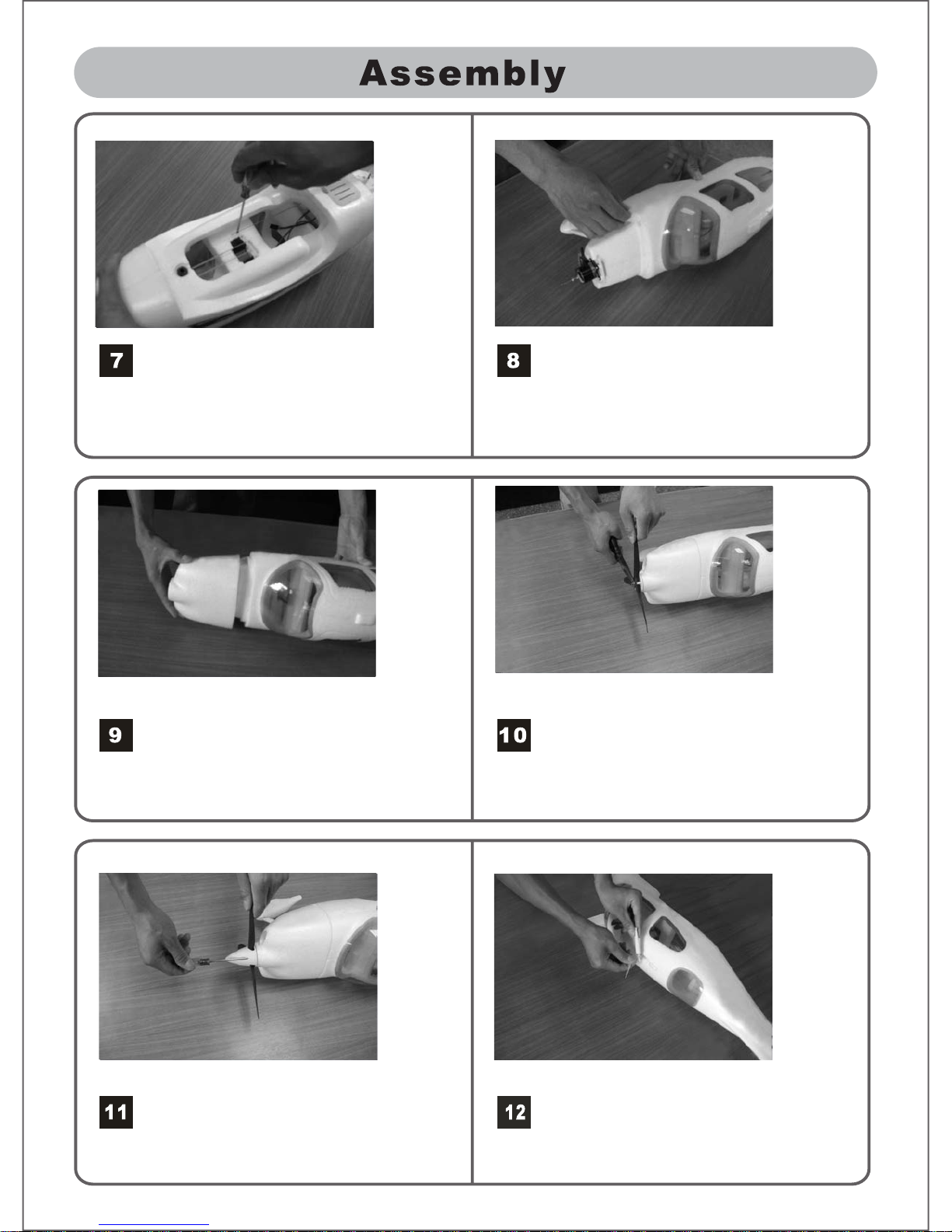 Assembly

7

8

9

10

11

12