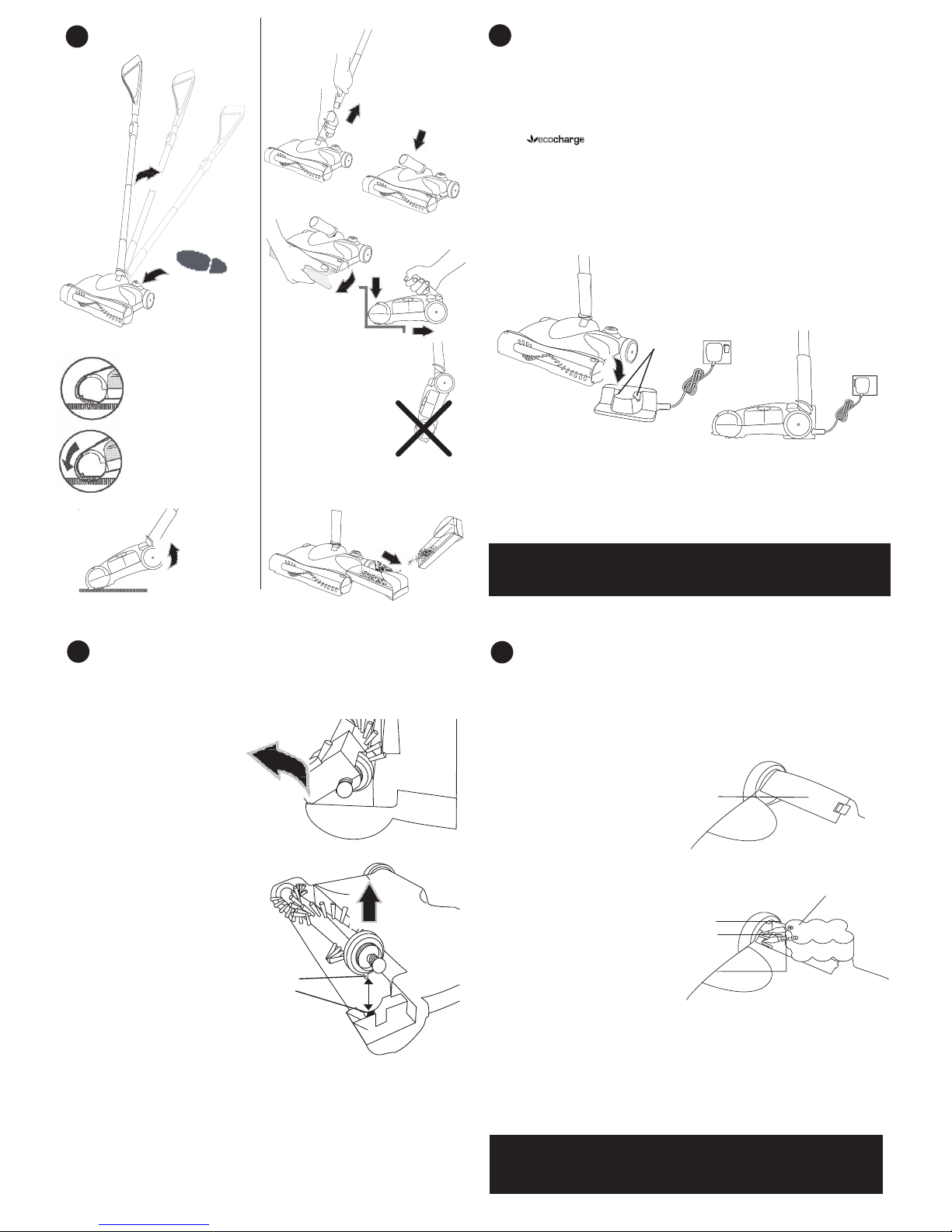 ecocharge