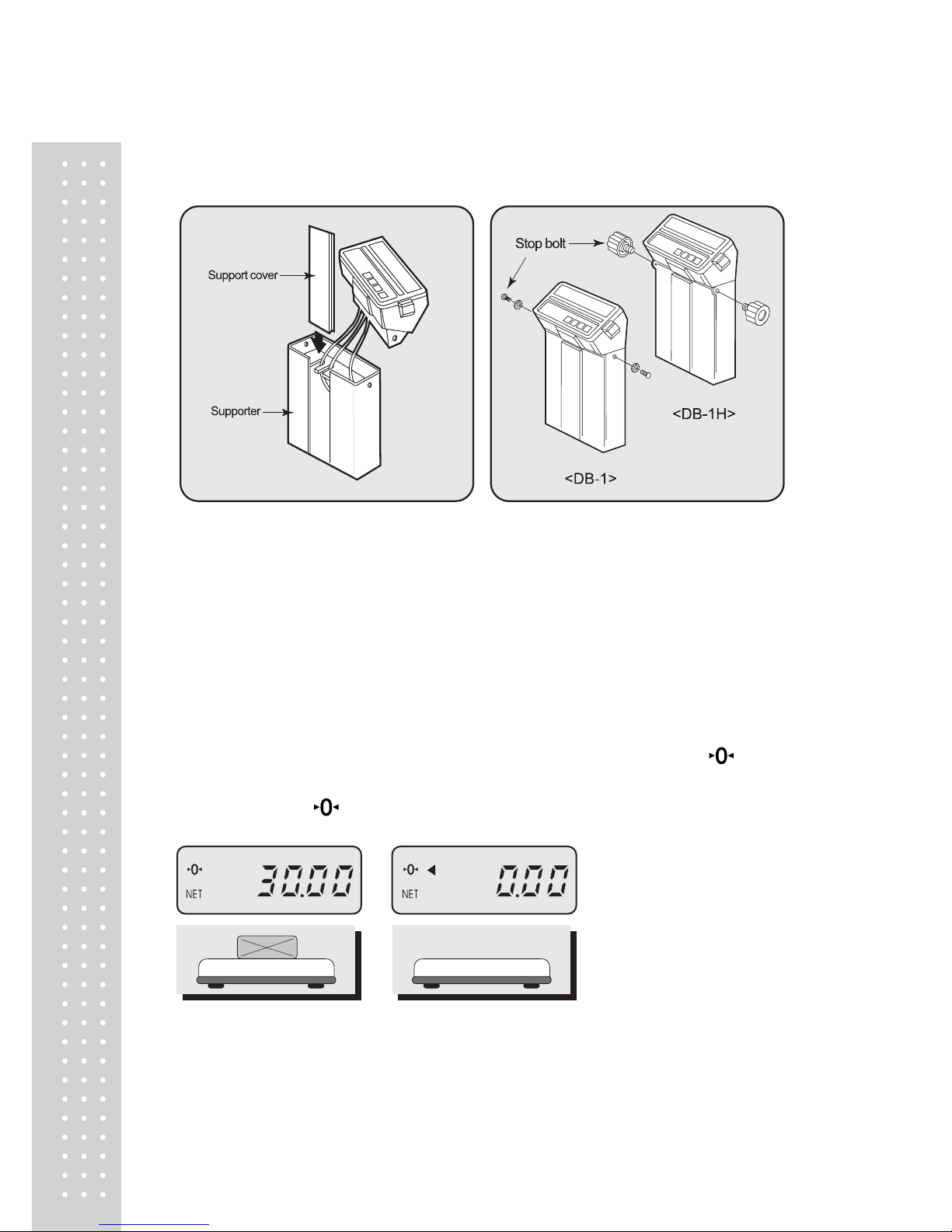 Support cover

Supporter

Stop bolt

<DB-1H>

<DB-1>

▸0◂

▸0◂

▸0◂
NET
30.00

▸0◂ ◀
NET
0.00