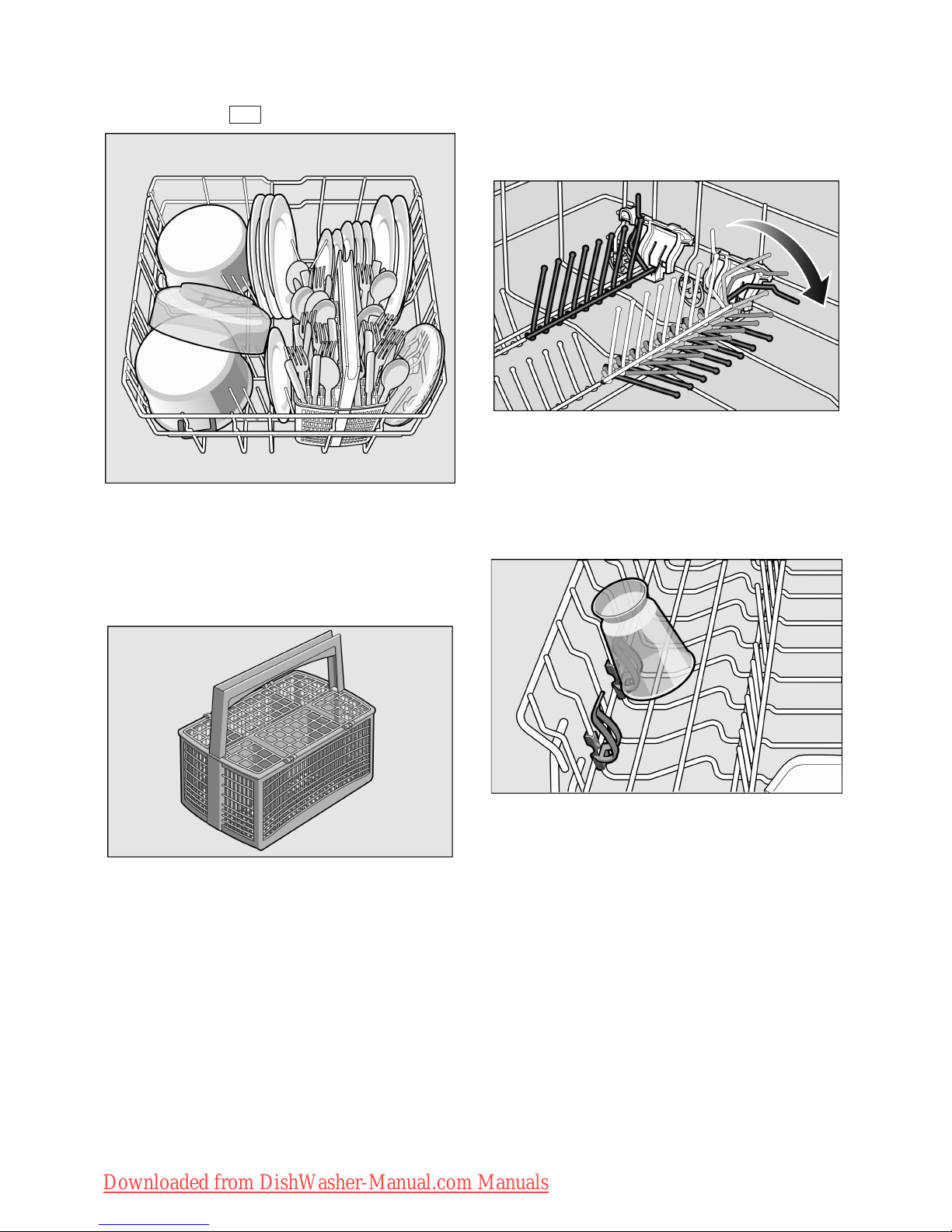 Downloaded from DishWasher-Manual.com Manuals