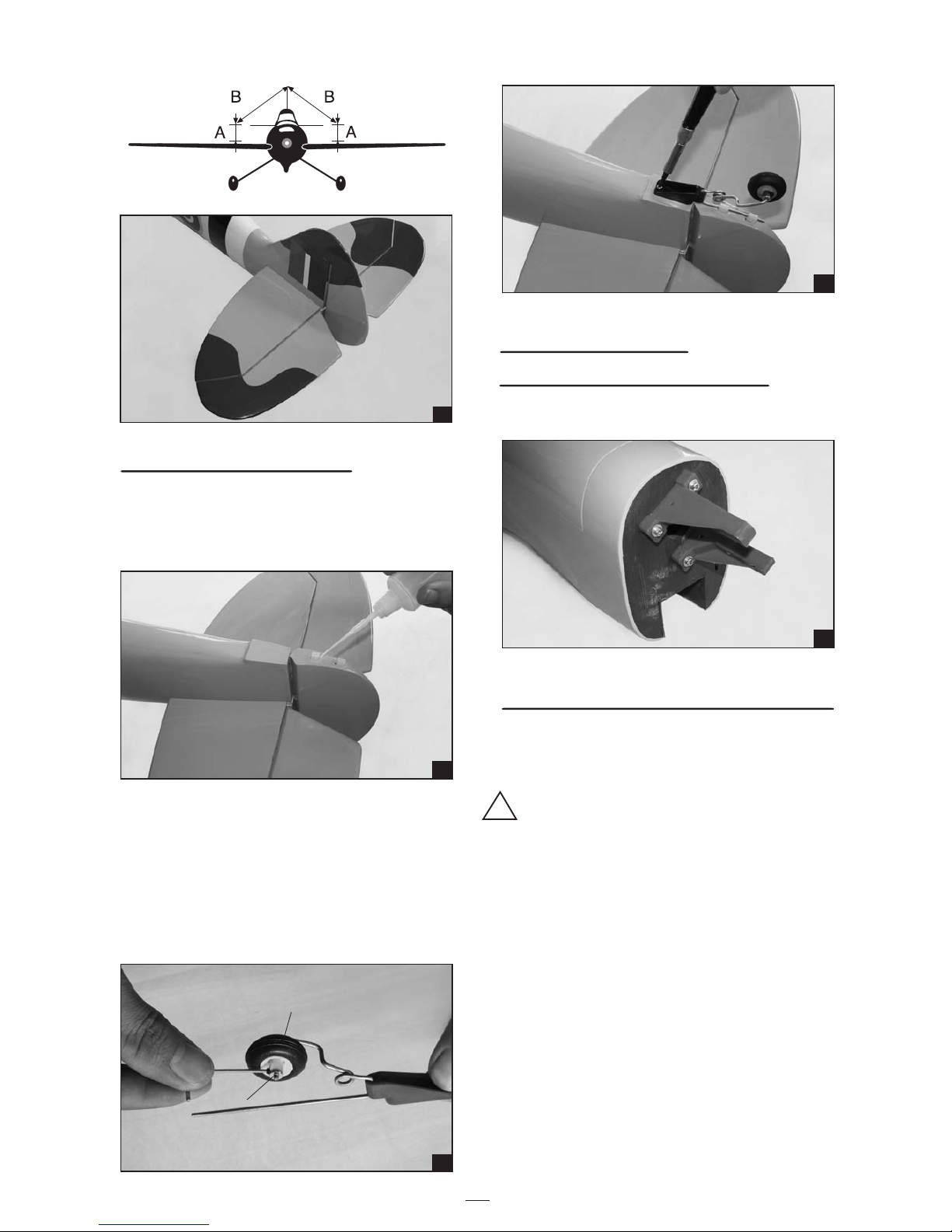 B B
A A