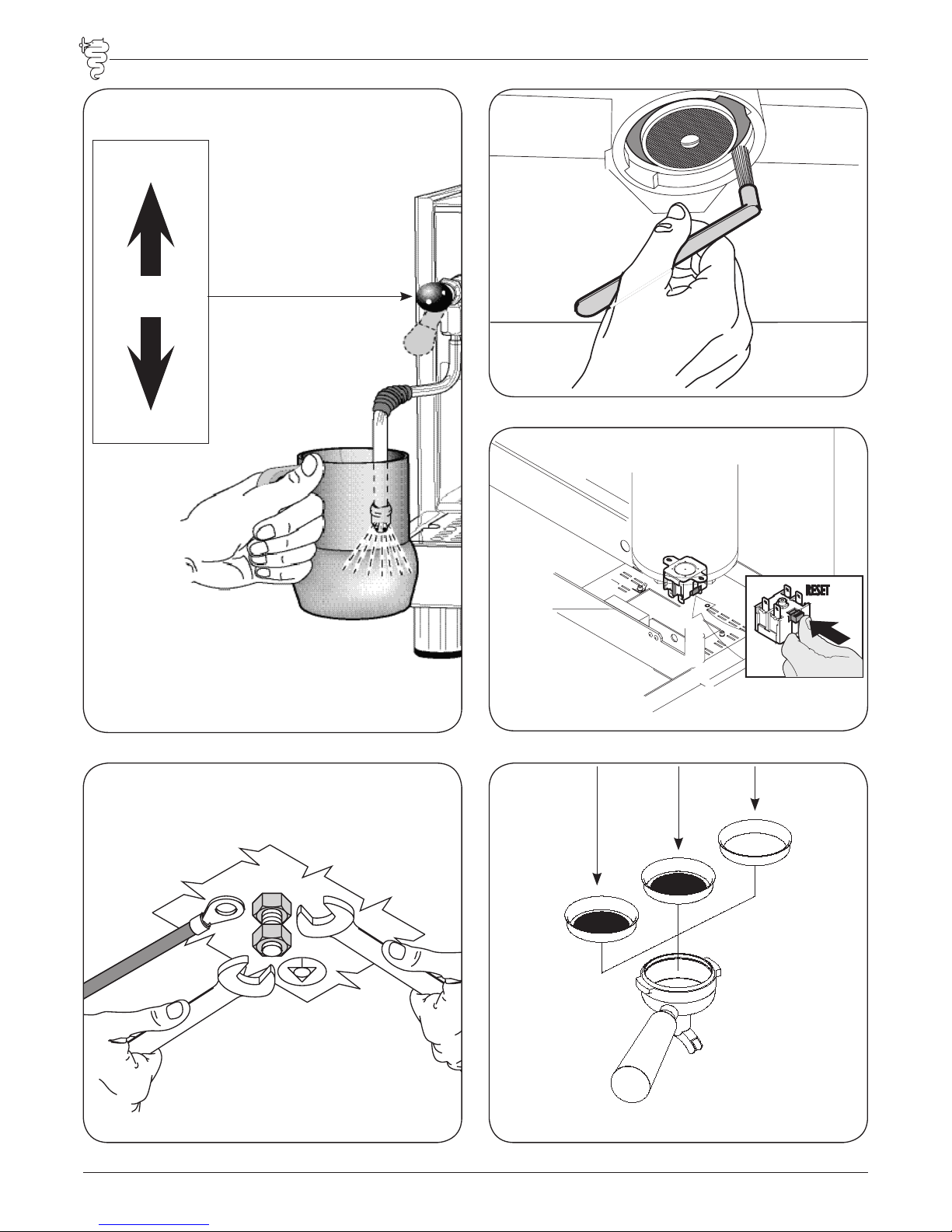 RESET