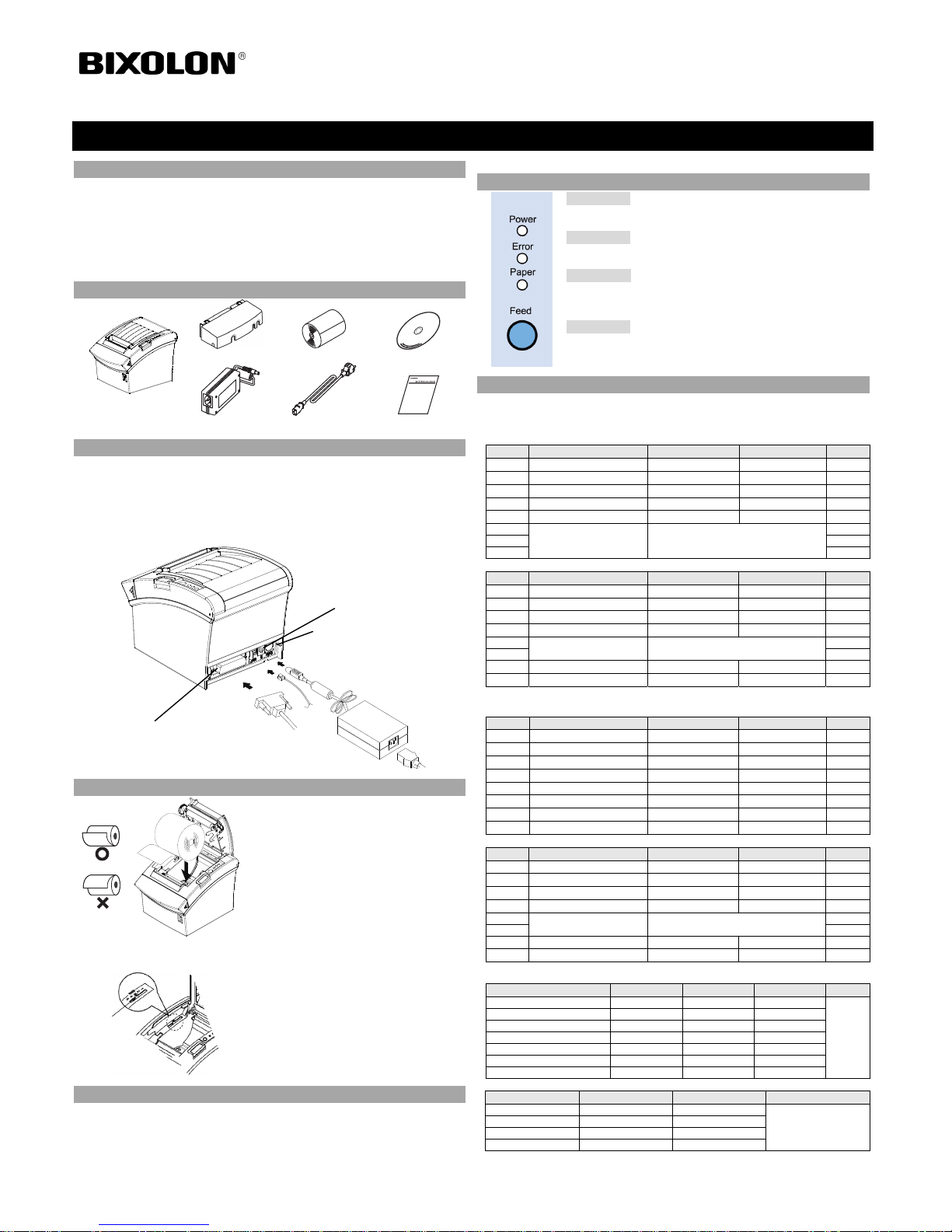 BIXOLON®

Power

Error

Paper

Feed