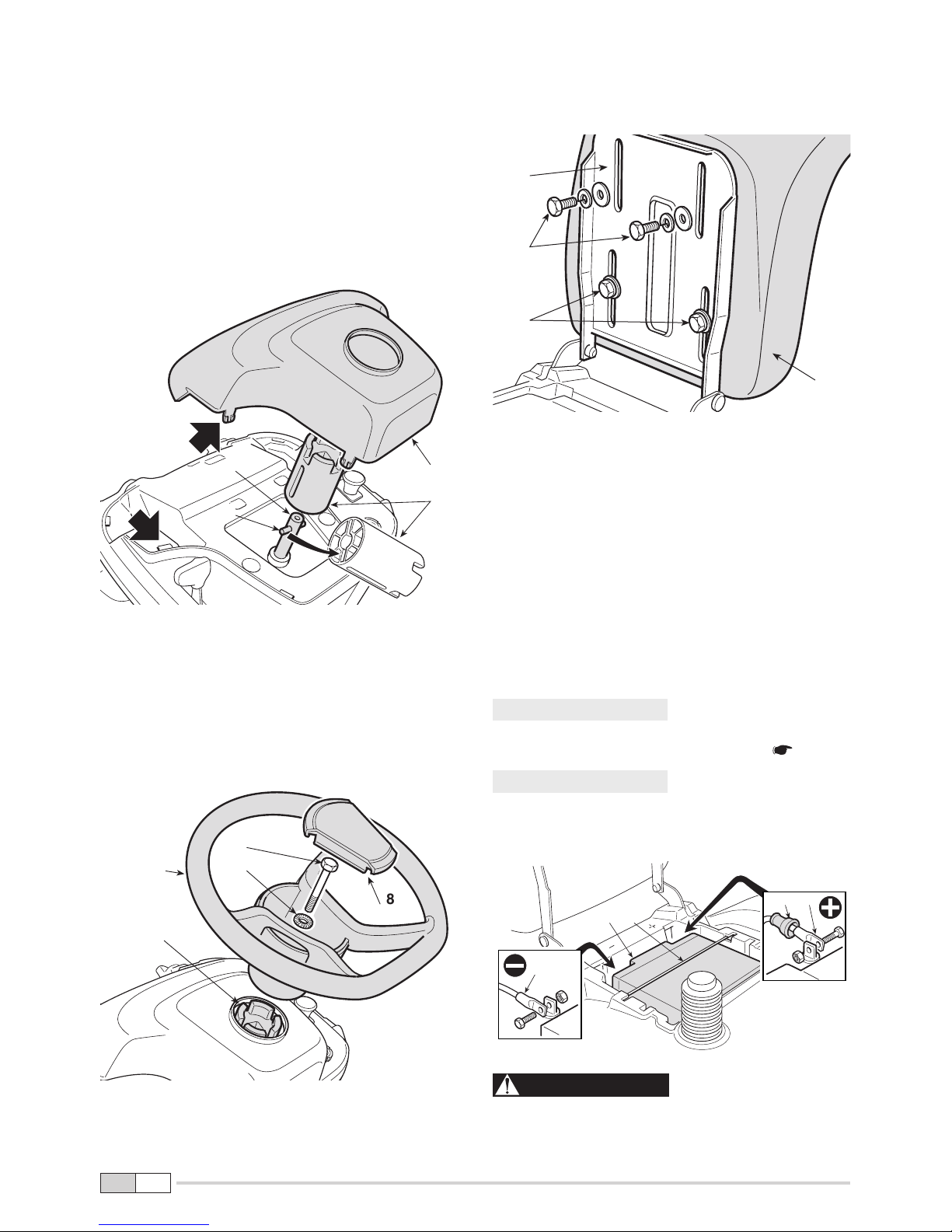 8