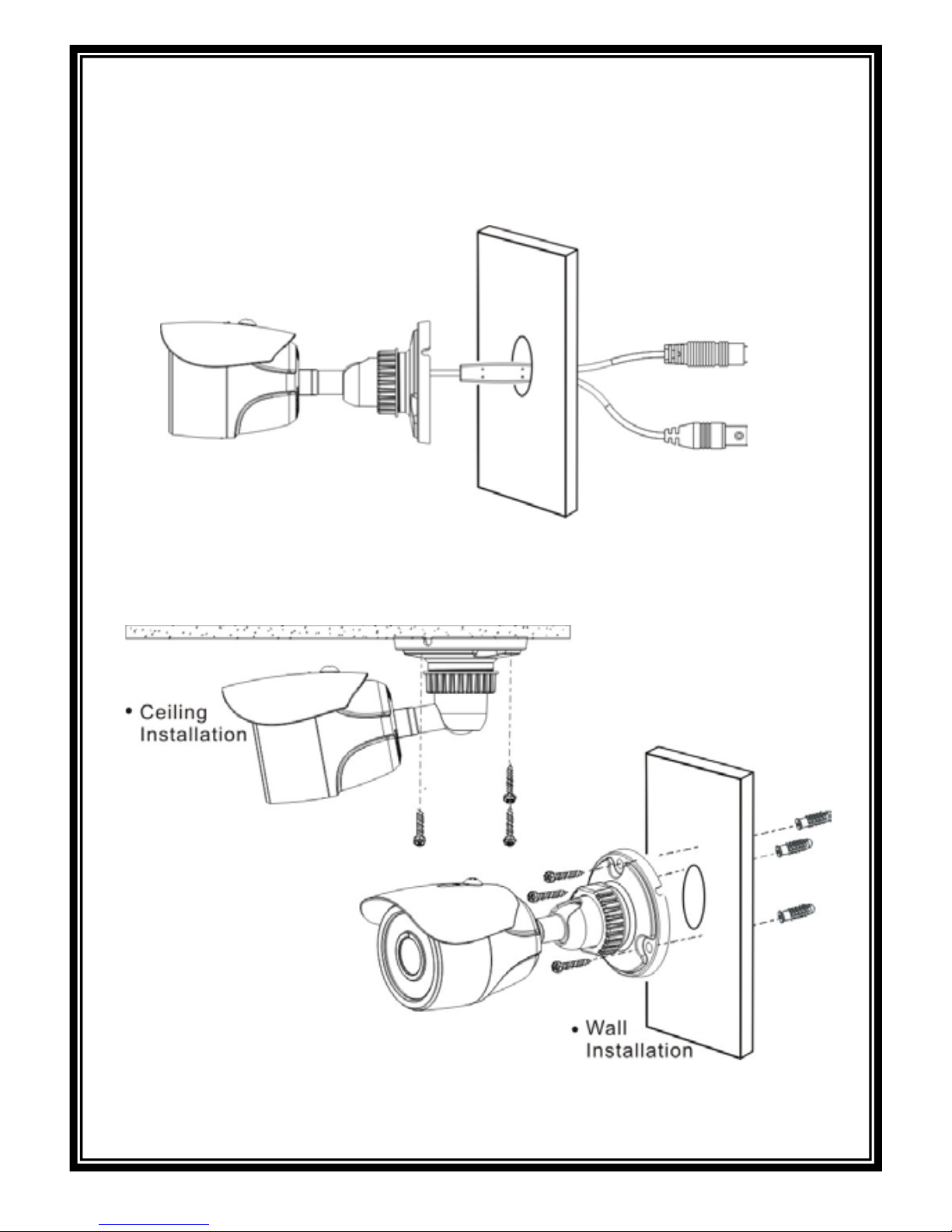 • Ceiling Installation

• Wall Installation