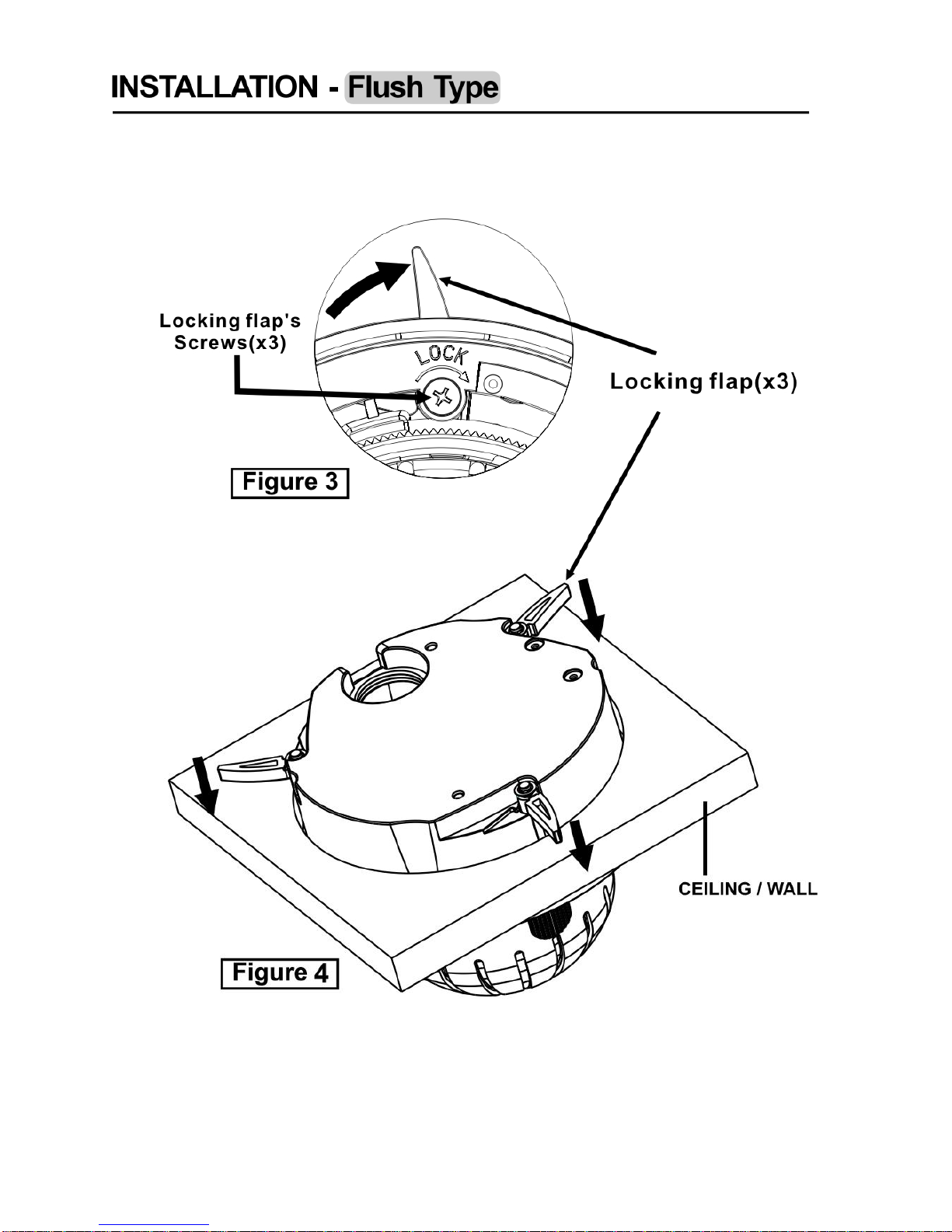 INSTALLATION - Flush Type

Locking flap's Screws(x3)

LOCK

Locking flap(x3)

Figure 3

CEILING / WALL

Figure 4