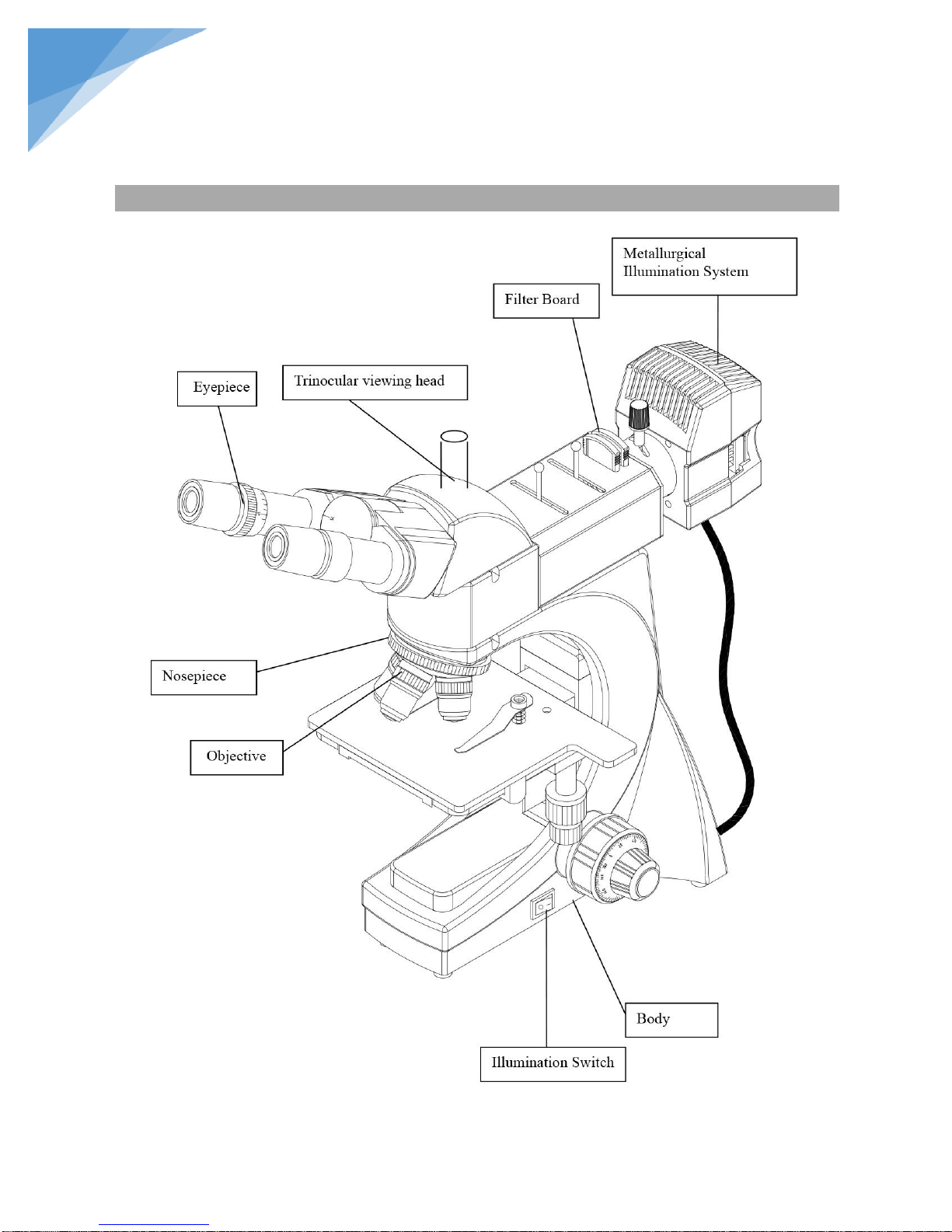 Metallurgical Illumination System

Filter Board

Eyepiece

Trinocular viewing head

Nosepiece

Objective

Body

Illumination Switch