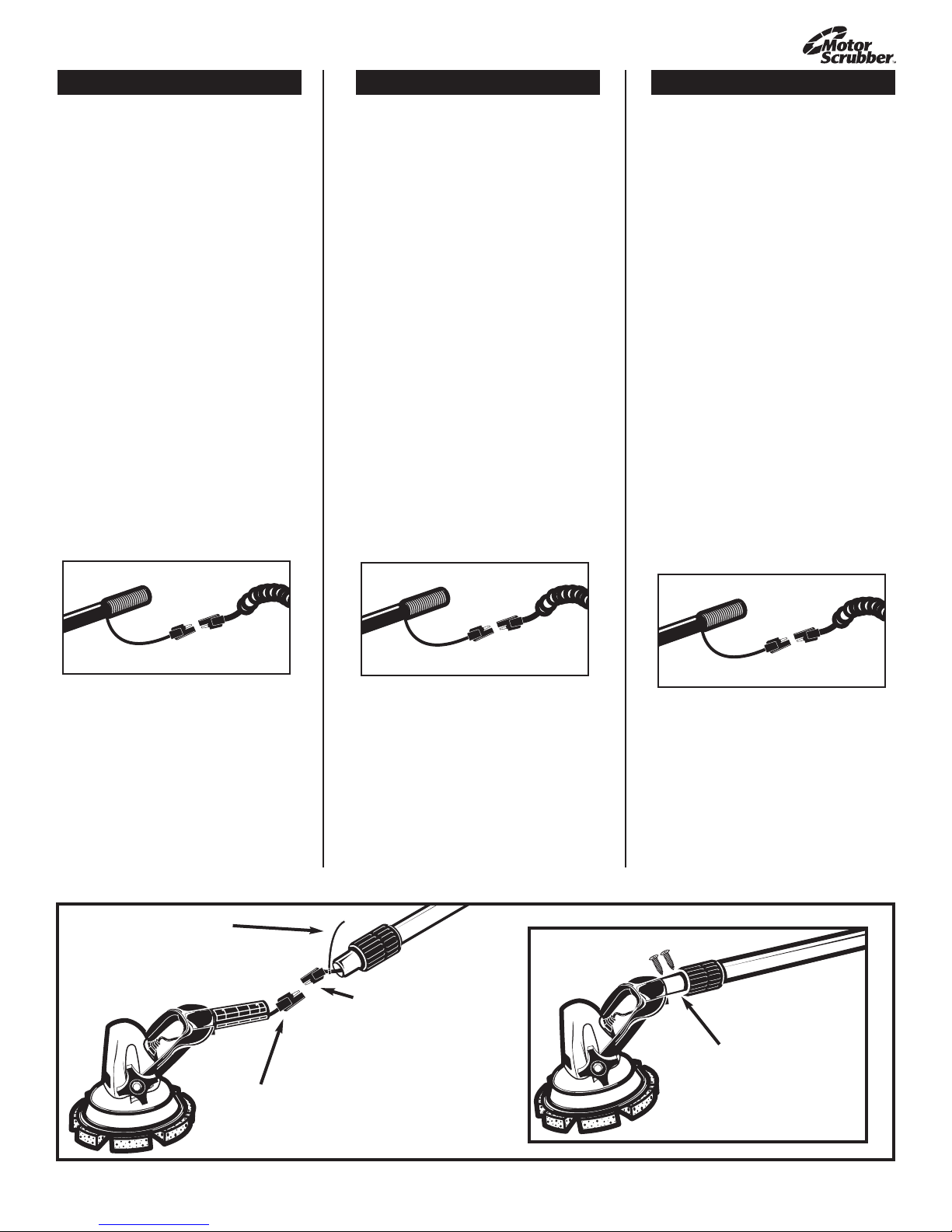 Motor Scrubber™