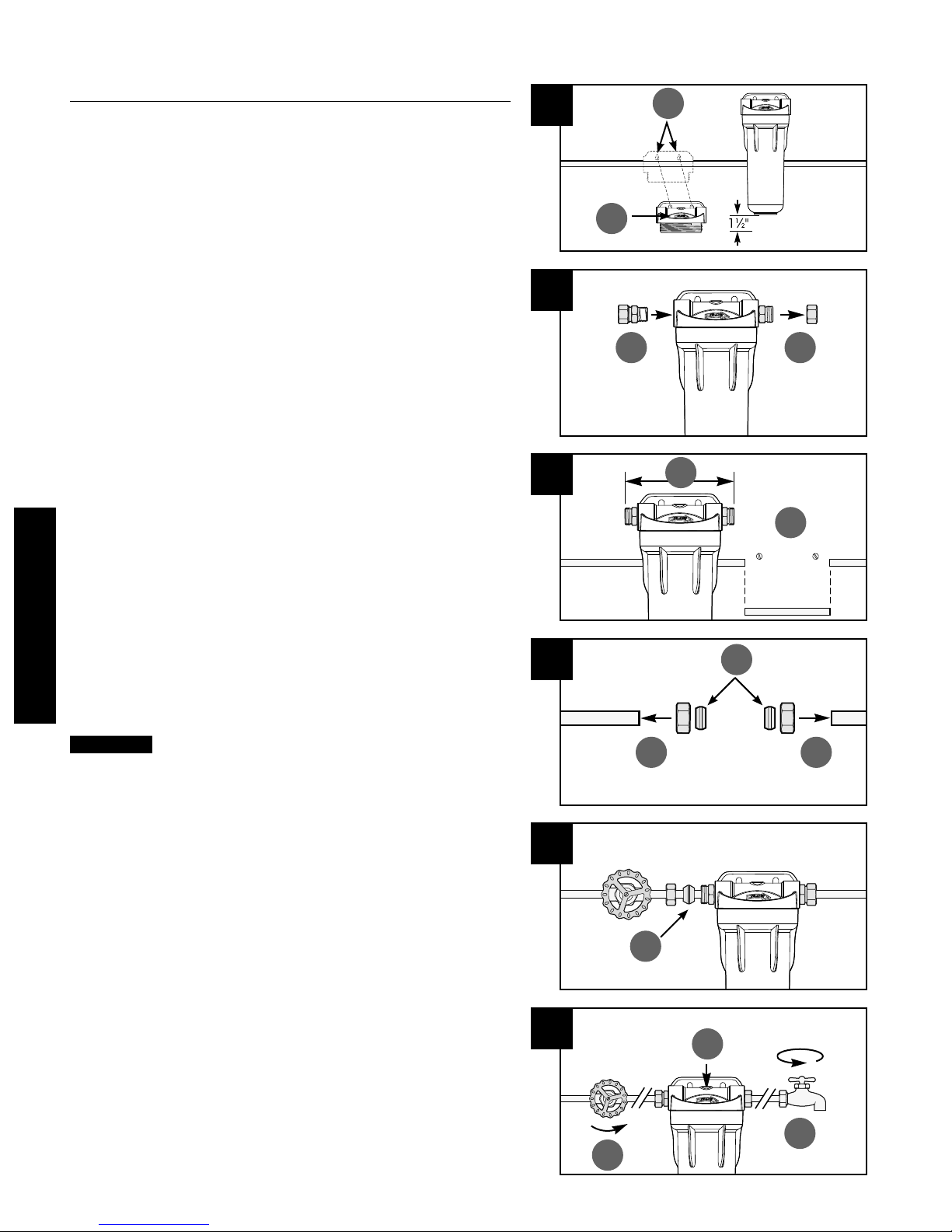 $1\frac{1}{2}$"