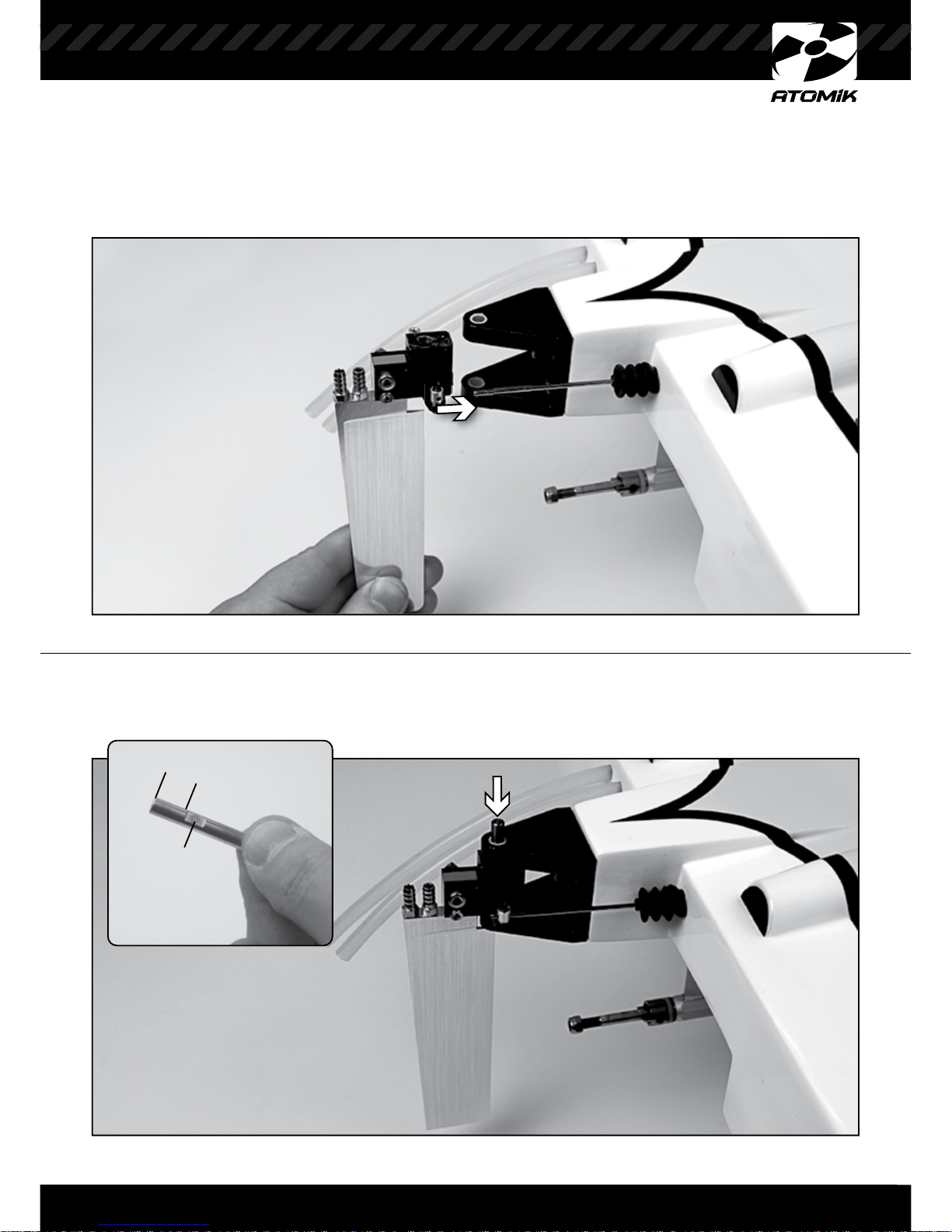 ATOMIK