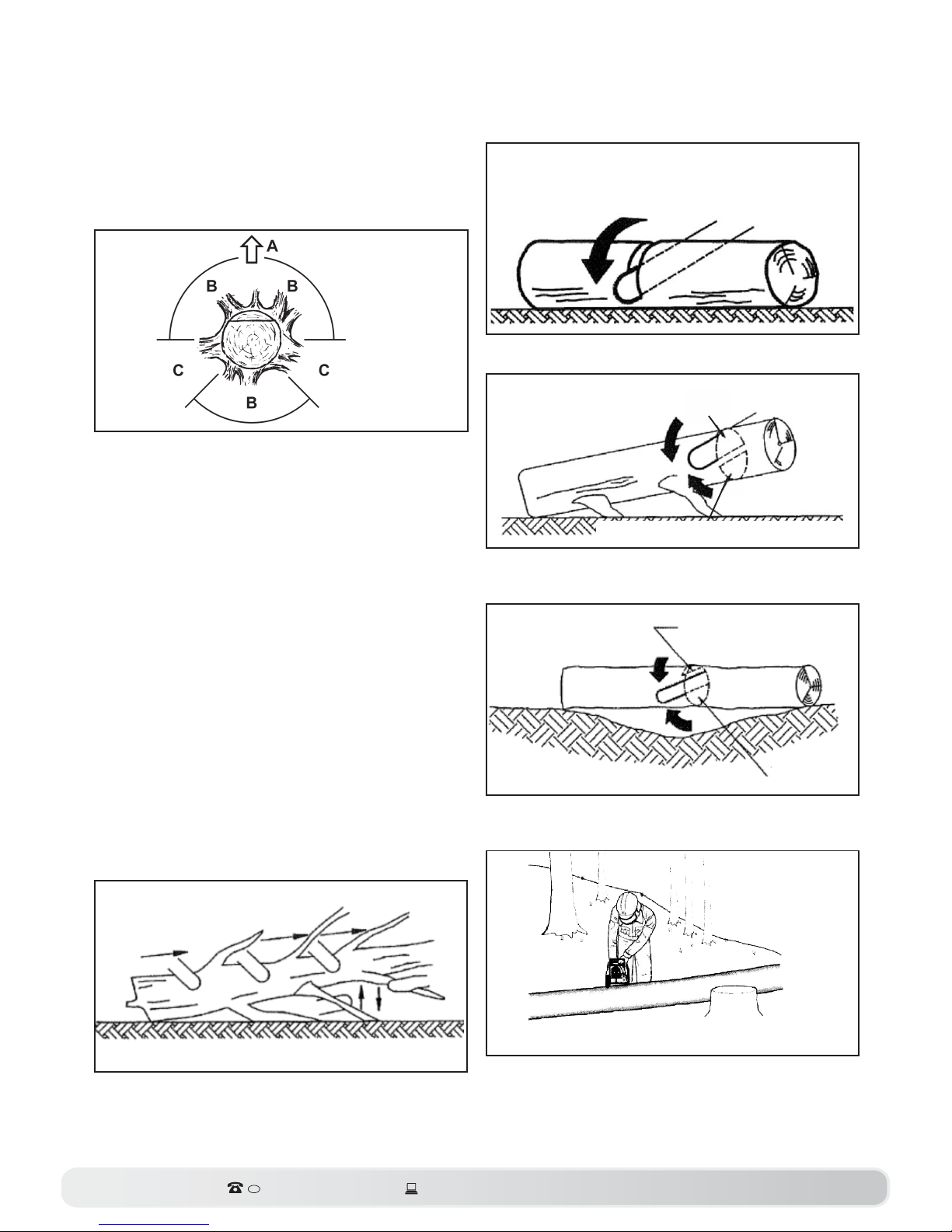 A

B B

C C

B