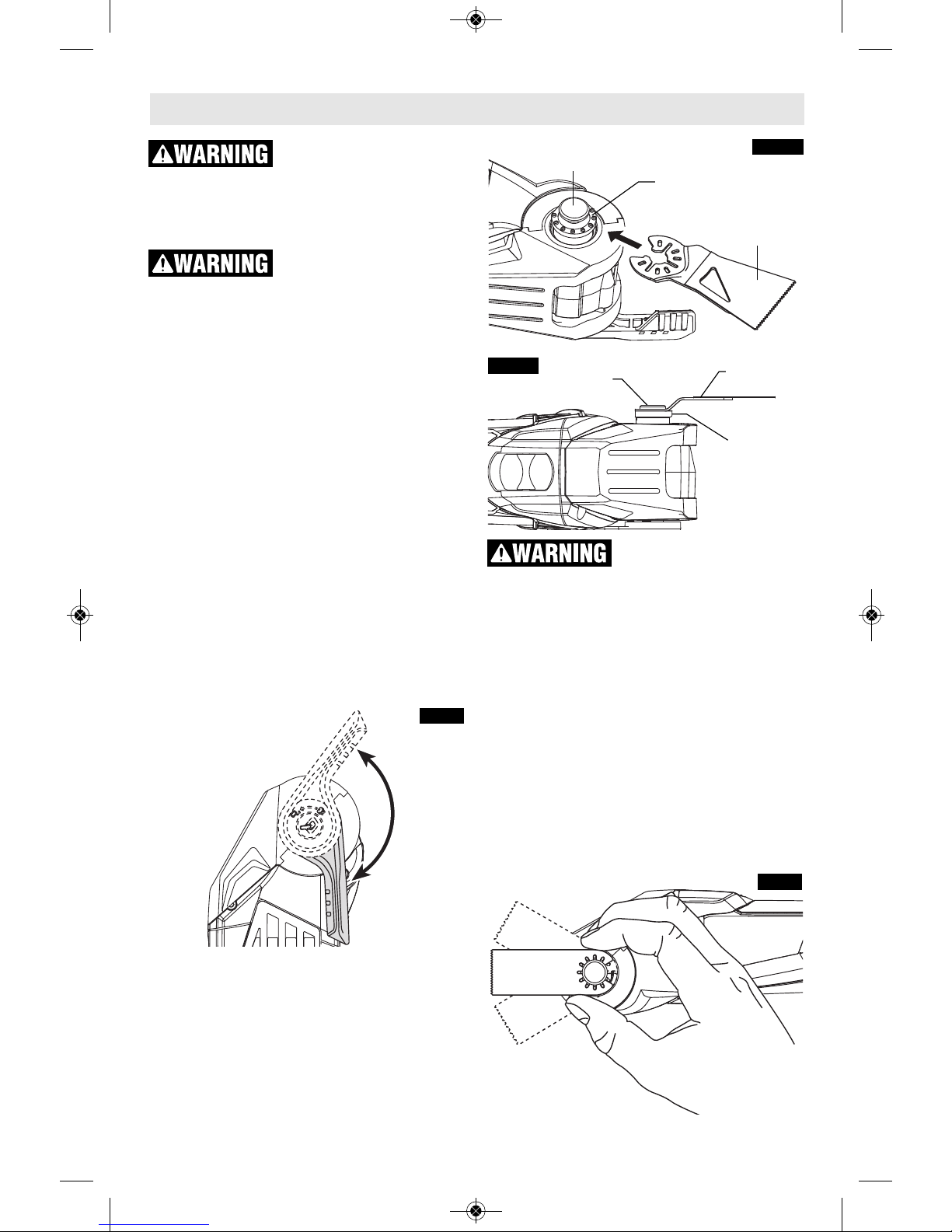 WARNING

WARNING

WARNING