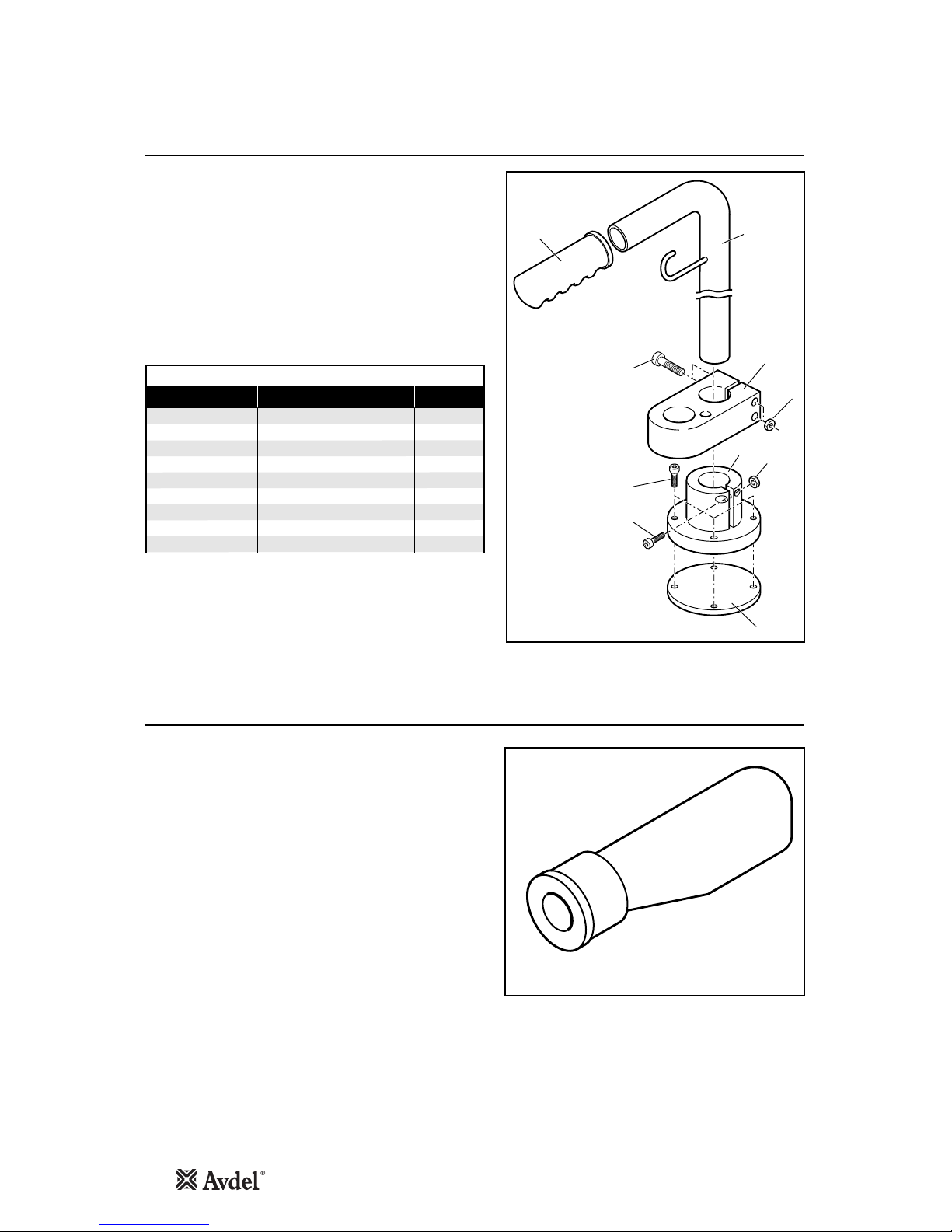 Avdel®