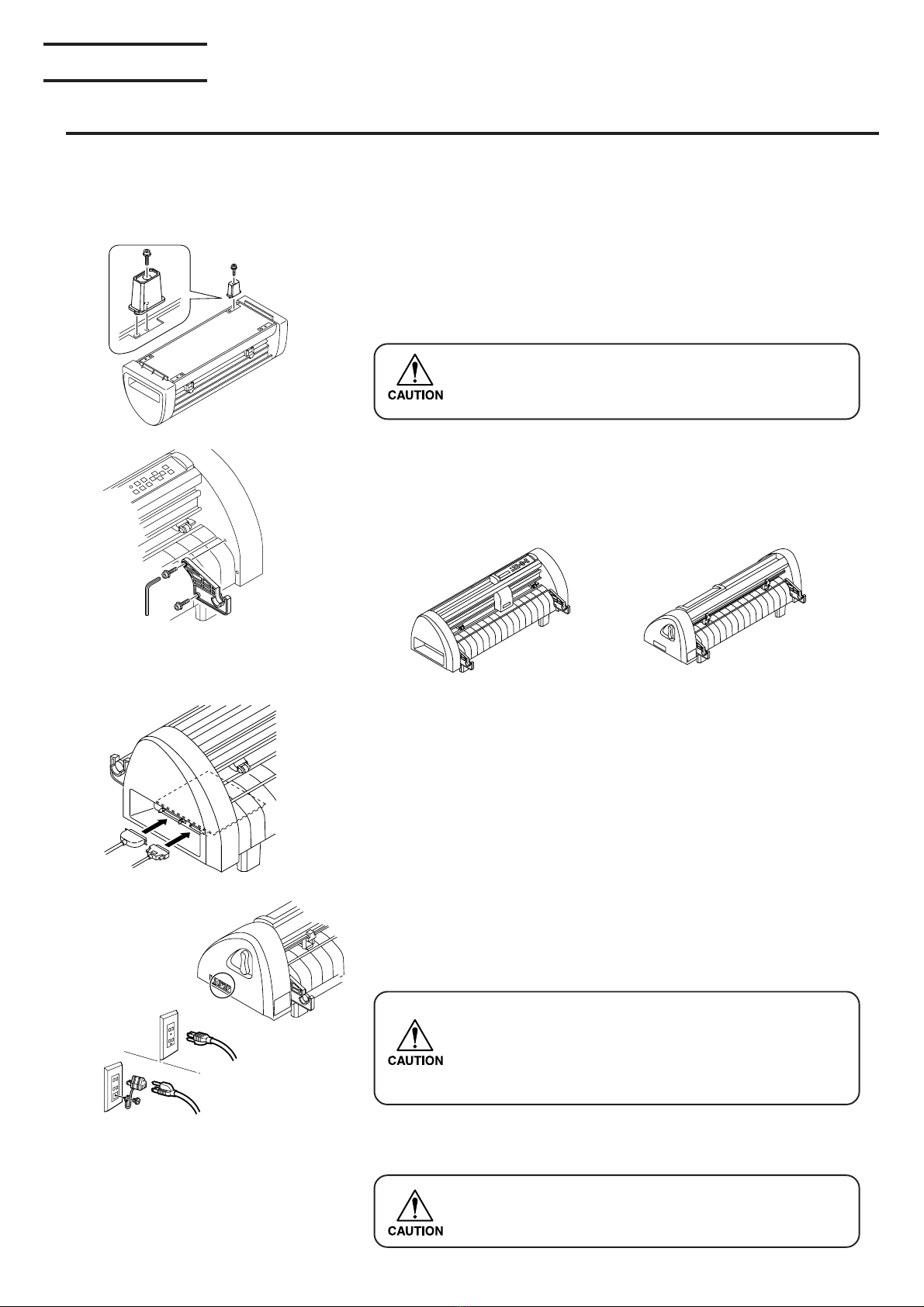 CAUTION

CAUTION

CAUTION