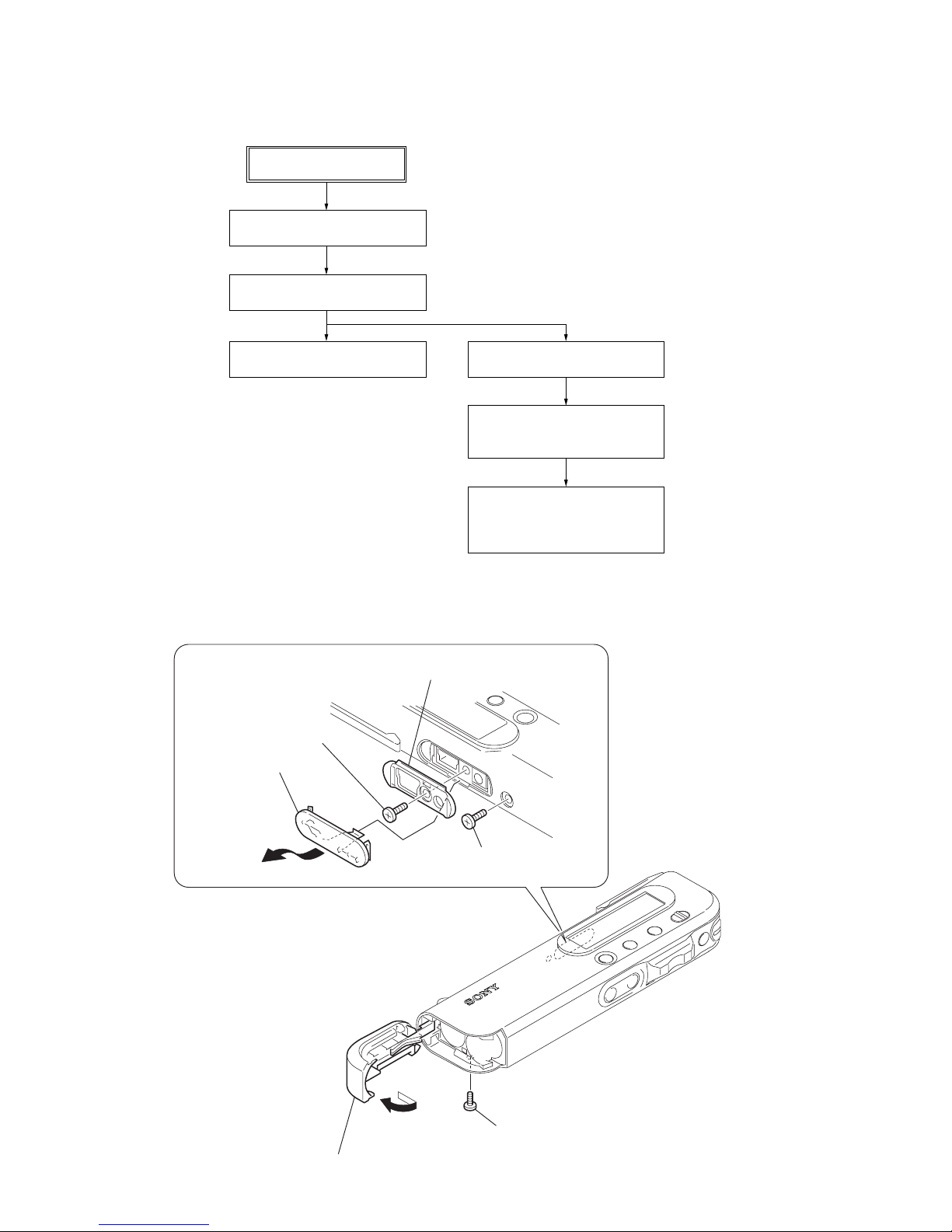 SONY