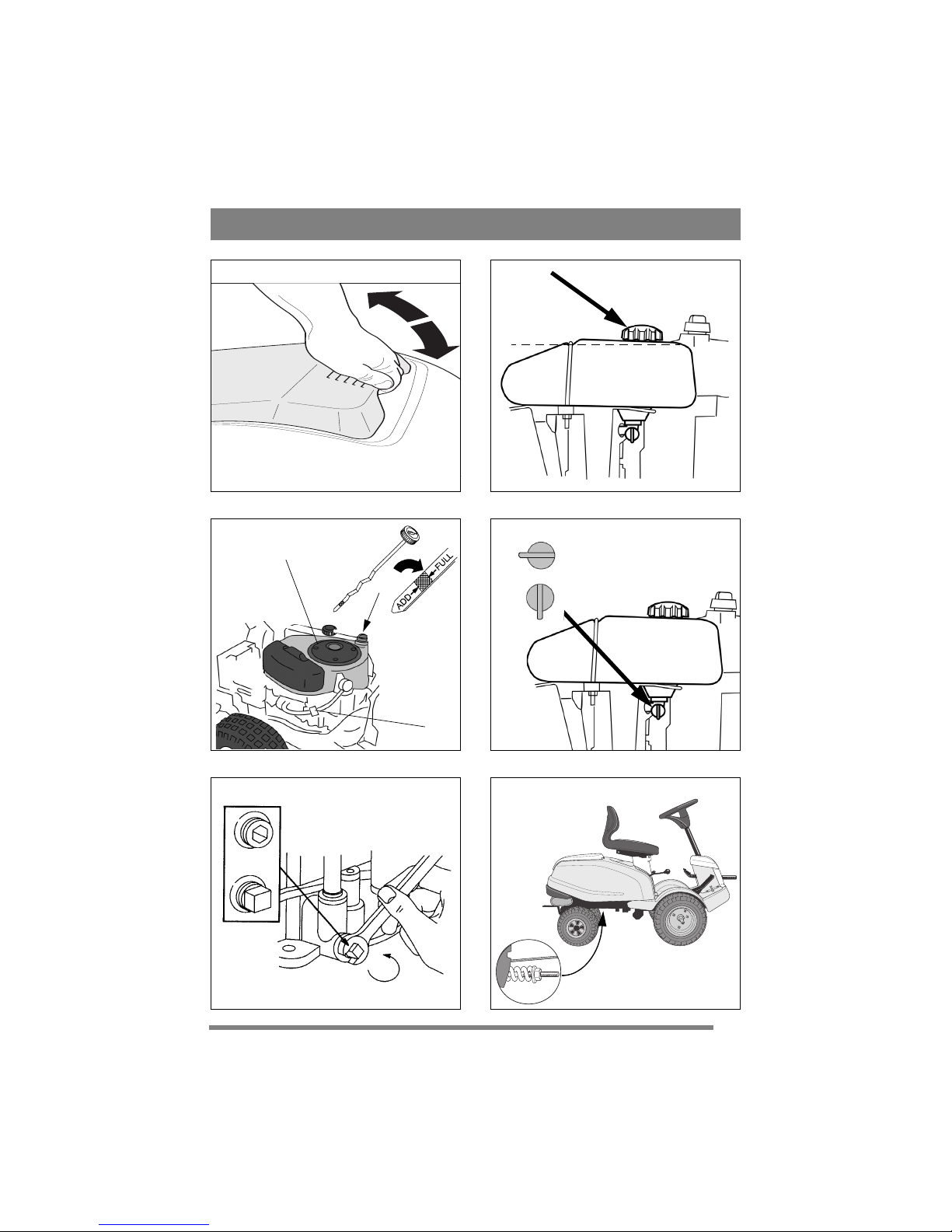 ADD FULL