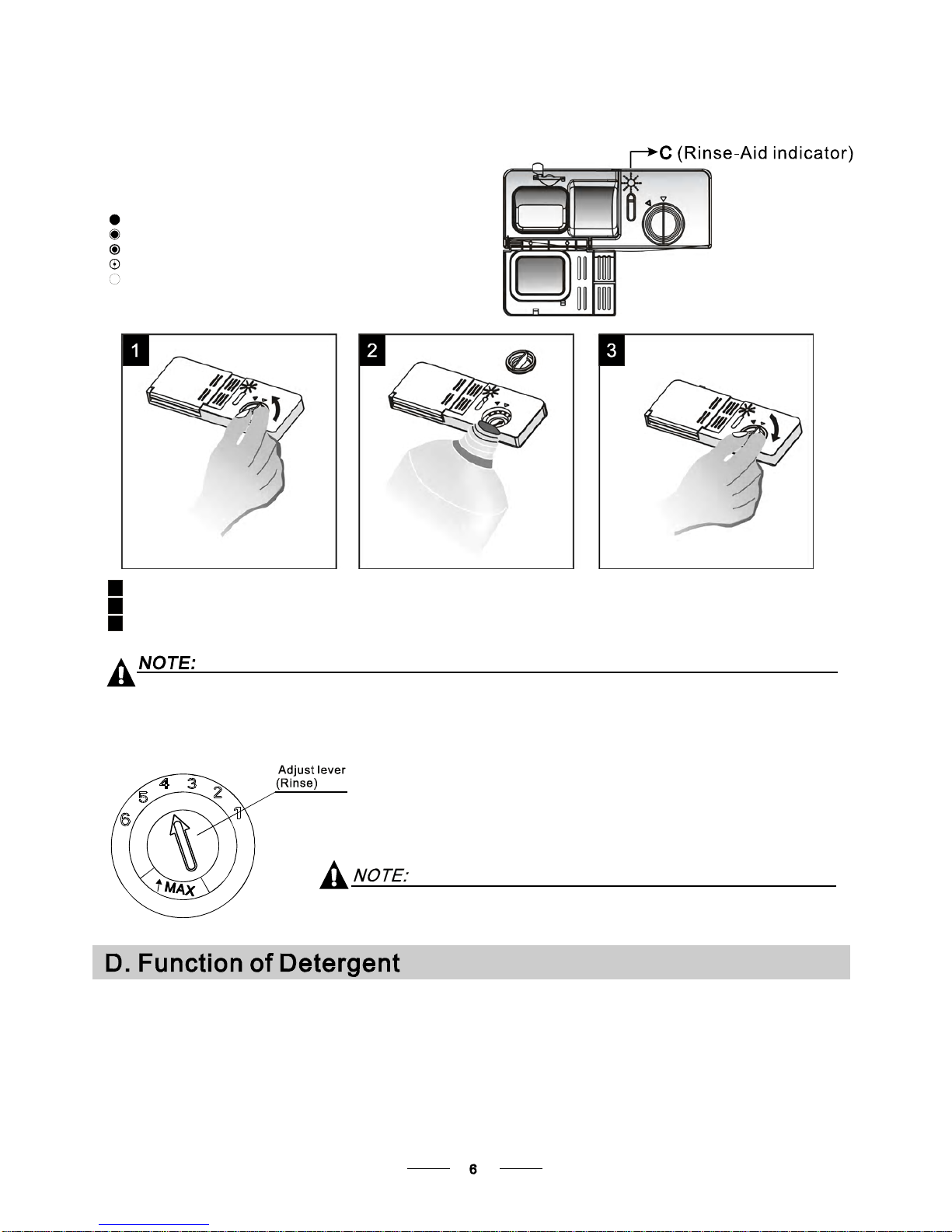 C (Rinse-Aid indicator)

1

2

3

NOTE:

Adjust lever (Rinse)

6 5 4 3 2 1

MAX

NOTE:

D. Function of Detergent

6