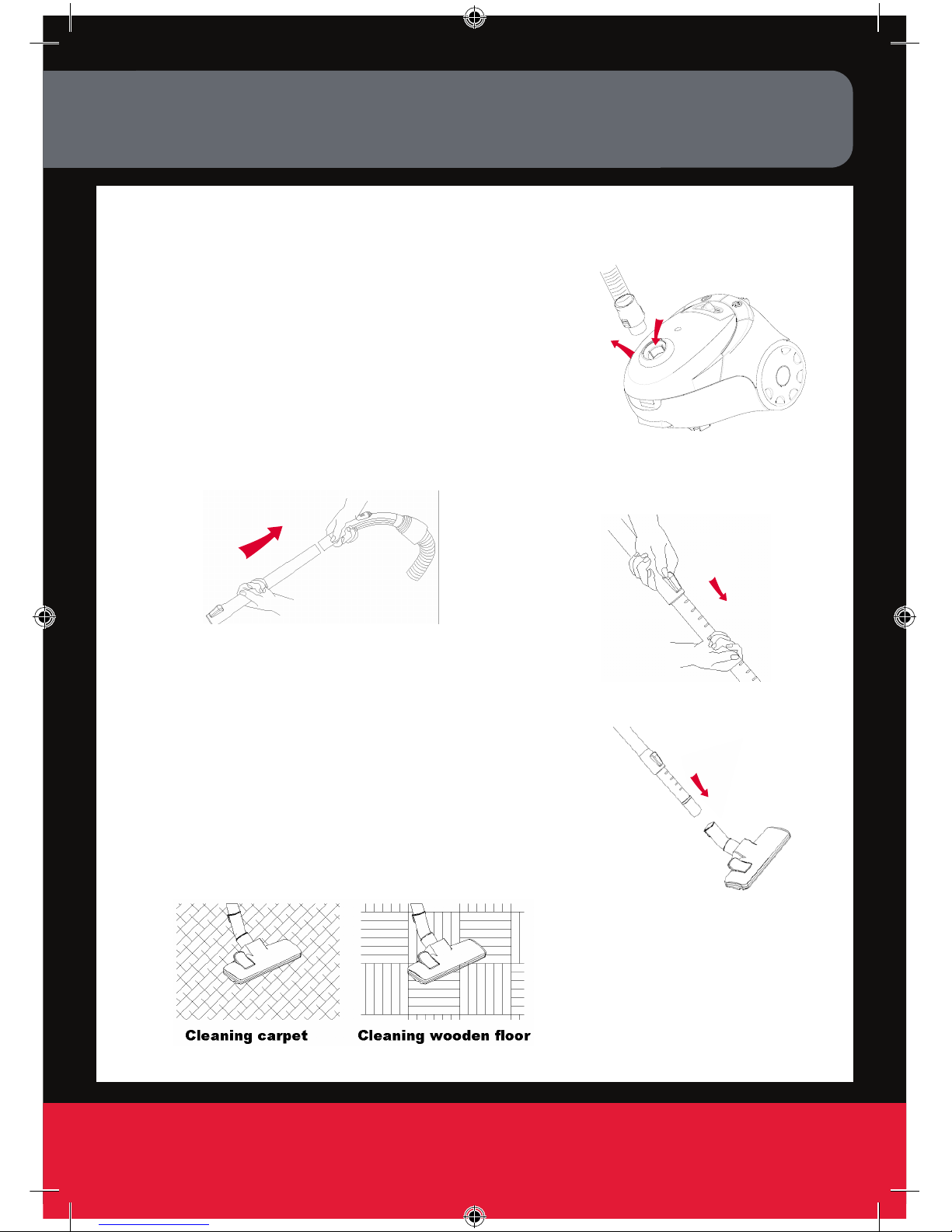 Cleaning carpet

Cleaning wooden floor