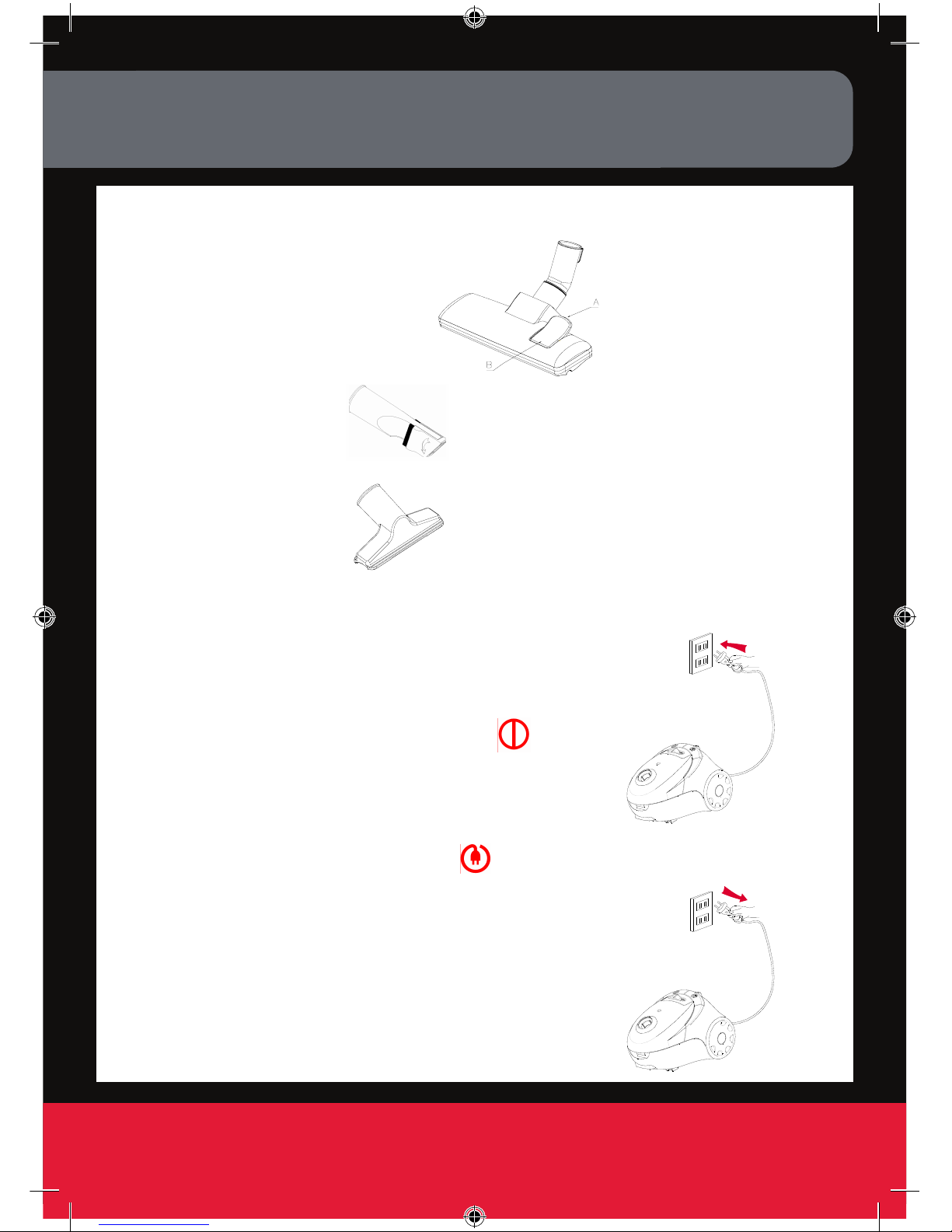 A

B