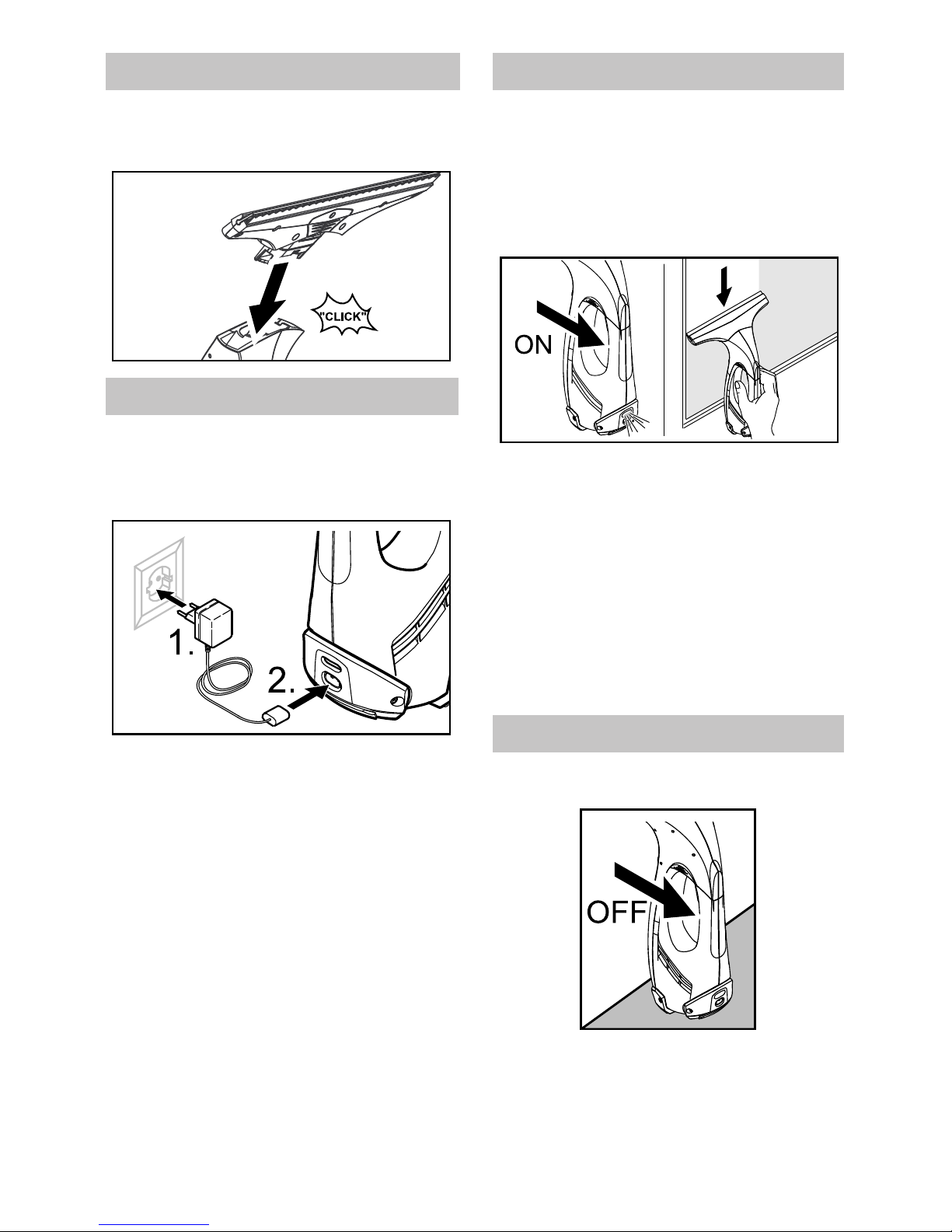 "CLICK"

1.

2.

ON

OFF